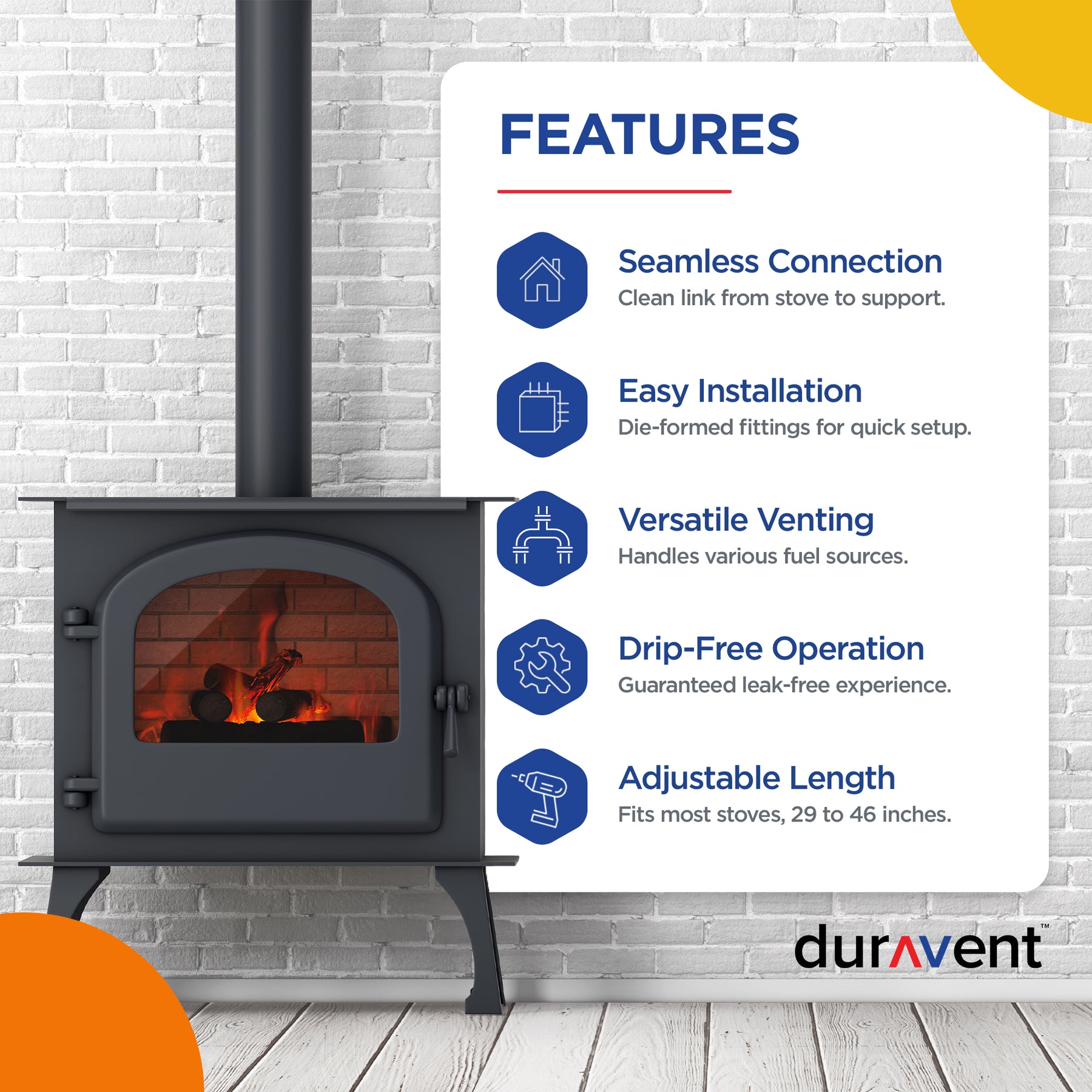 FEATURES

Seamless Connection
Clean link from stove to support.

Easy Installation
Die-formed fittings for quick setup.

Versatile Venting
Handles various fuel sources.

Drip-Free Operation
Guaranteed leak-free experience.

Adjustable Length
Fits most stoves, 29 to 46 inches.

duravent™