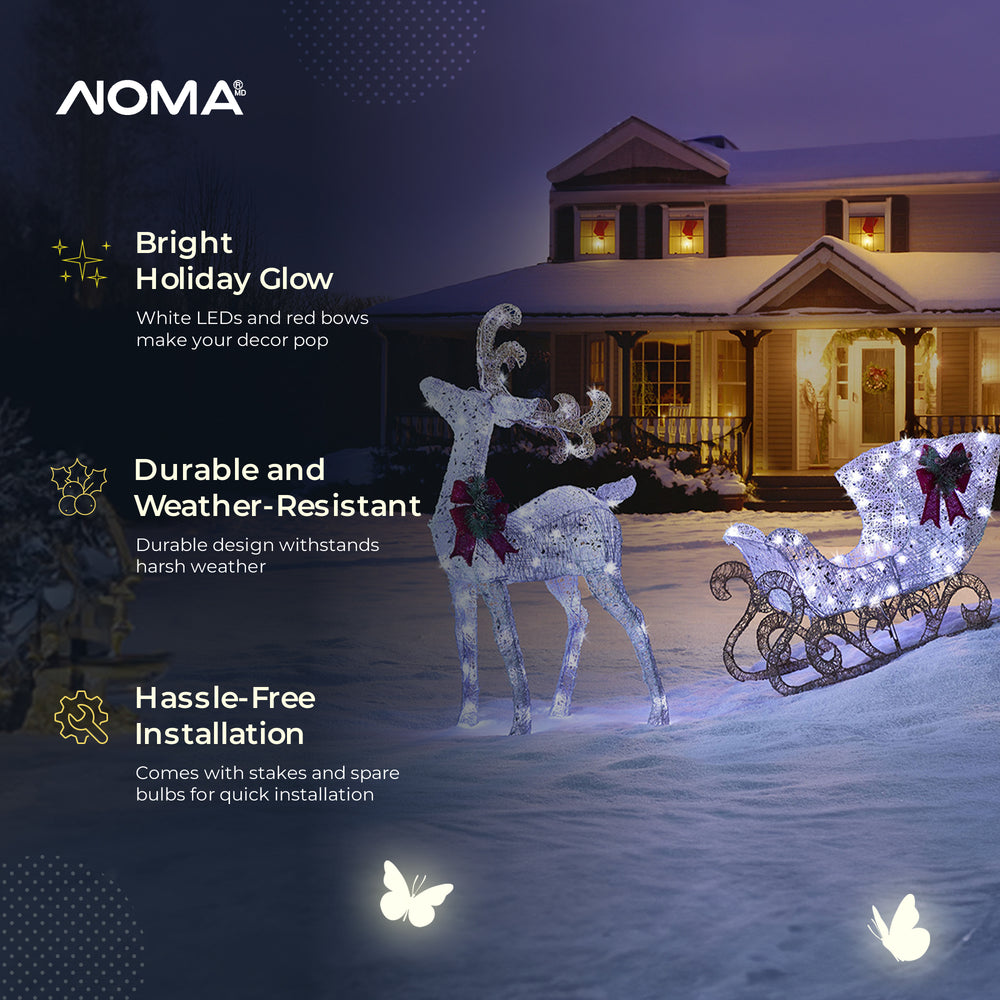 NOMA® MD

Bright Holiday Glow

White LEDs and red bows make your decor pop

Durable and Weather-Resistant

Durable design withstands harsh weather

Hassle-Free Installation

Comes with stakes and spare bulbs for quick installation