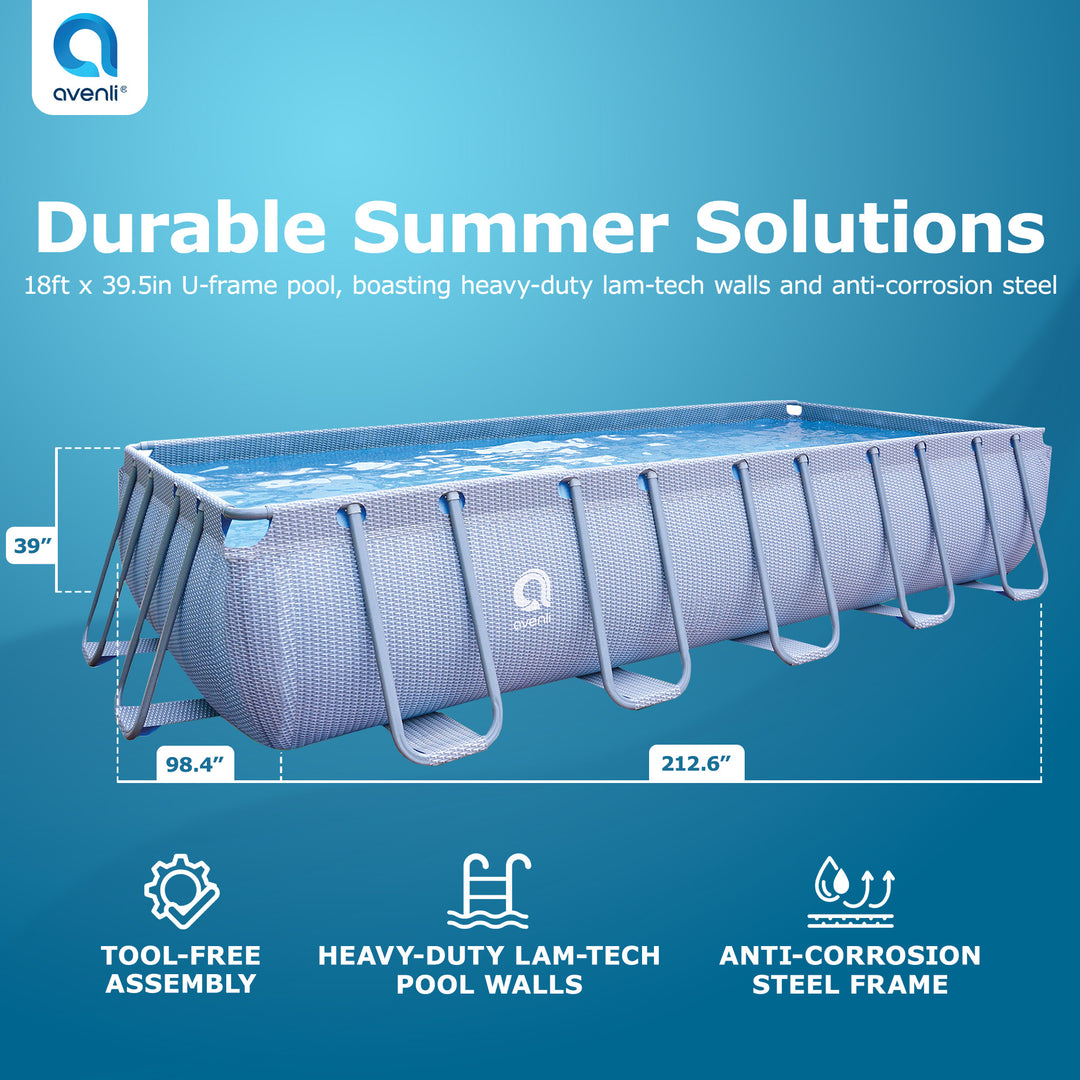 avenli®

Durable Summer Solutions

18ft x 39.5in U-frame pool, boasting heavy-duty lam-tech walls and anti-corrosion steel

39”

avenli

98.4”

212.6”

TOOL-FREE ASSEMBLY

HEAVY-DUTY LAM-TECH POOL WALLS

ANTI-CORROSION STEEL FRAME