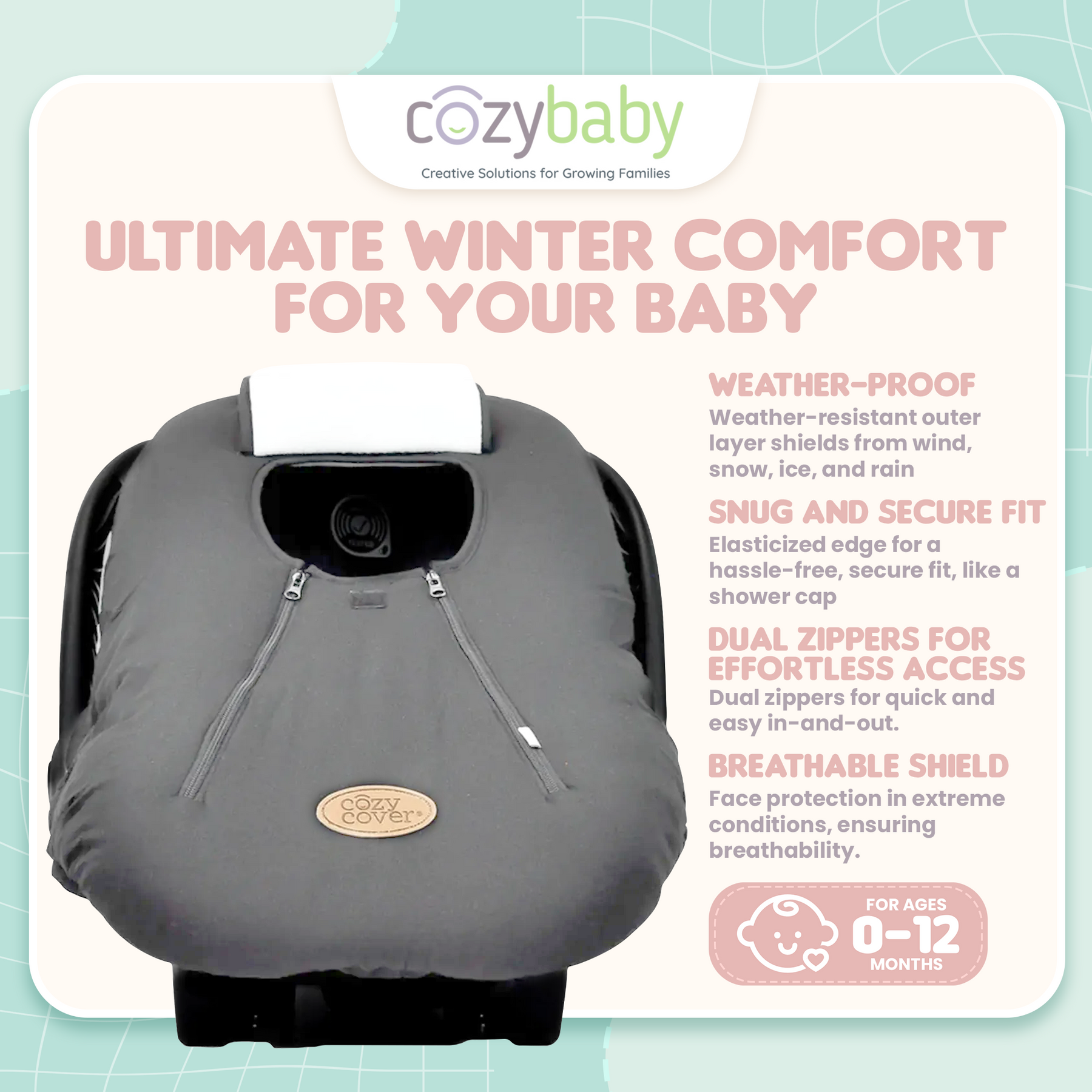 cozybaby
Creative Solutions for Growing Families

ULTIMATE WINTER COMFORT FOR YOUR BABY

cozy cover

WEATHER-PROOF
Weather-resistant outer layer shields from wind, snow, ice, and rain

SNUG AND SECURE FIT
Elasticized edge for a hassle-free, secure fit, like a shower cap

DUAL ZIPPERS FOR EFFORTLESS ACCESS
Dual zippers for quick and easy in-and-out.

BREATHABLE SHIELD
Face protection in extreme conditions, ensuring breathability.

FOR AGES
0-12
MONTHS