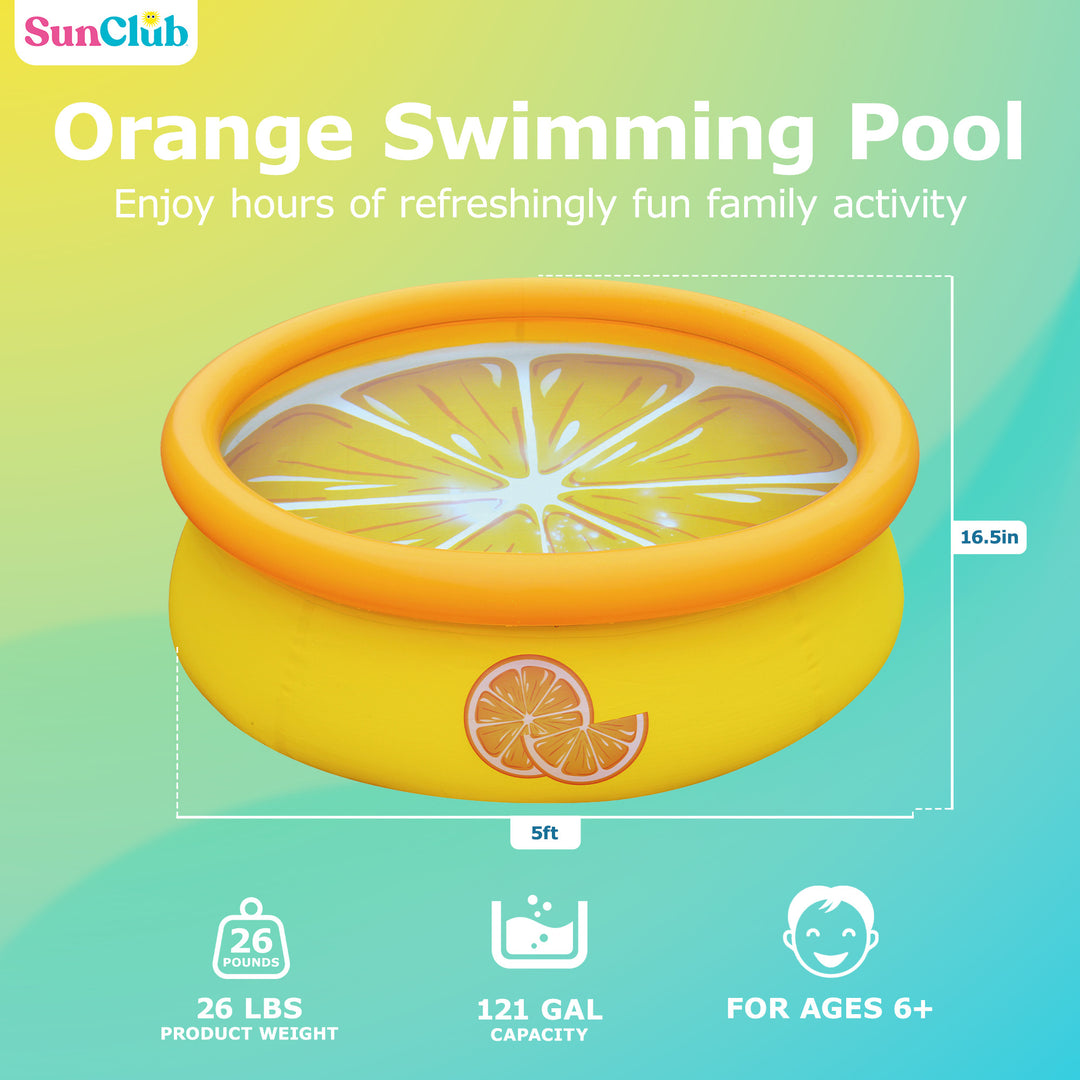 SunClub

Orange Swimming Pool

Enjoy hours of refreshingly fun family activity

16.5in

5ft

26
POUNDS

26 LBS
PRODUCT WEIGHT

121 GAL
CAPACITY

FOR AGES 6+