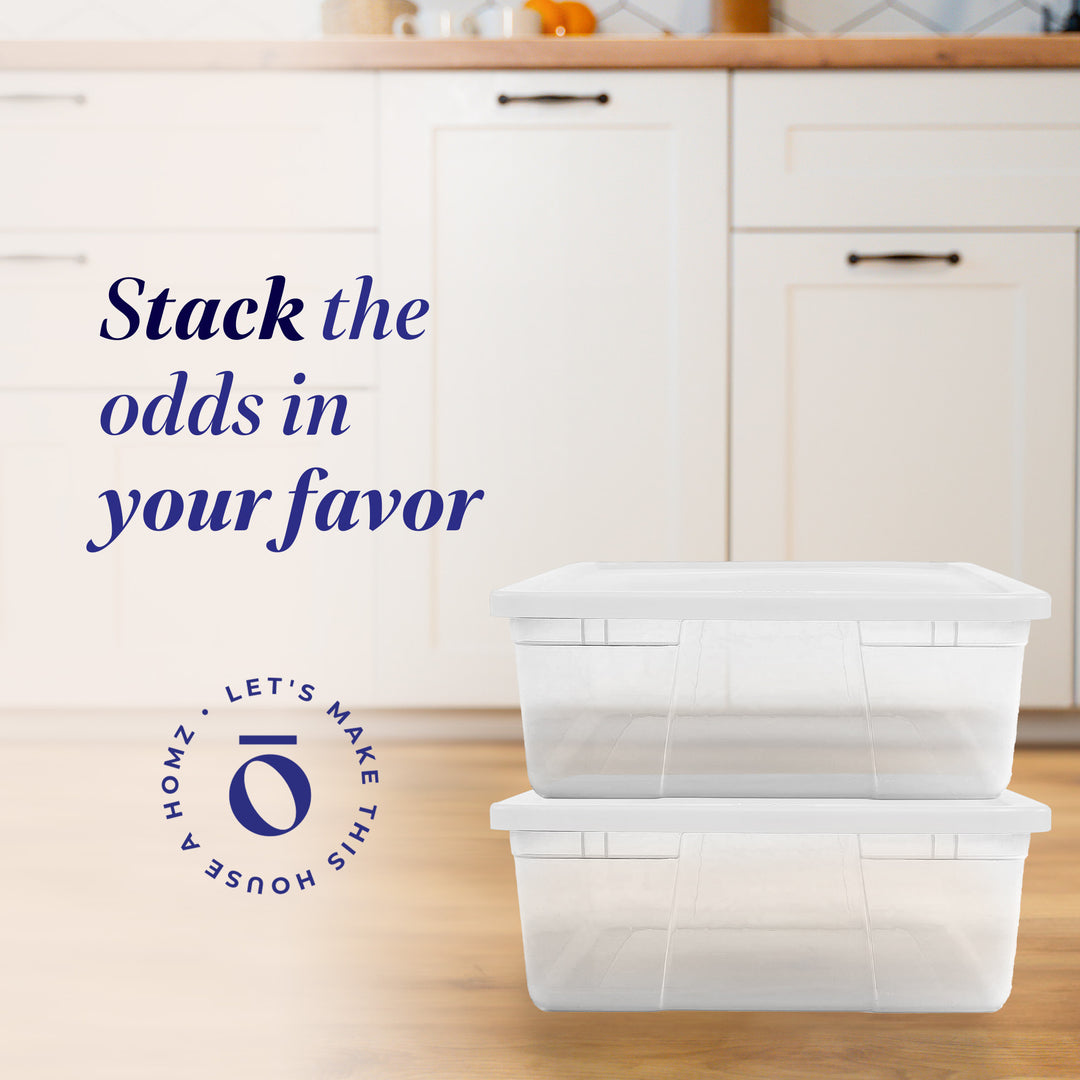 Stack the odds in your favor

LET'S MAKE THIS HOUSE A HOMZ •

ō