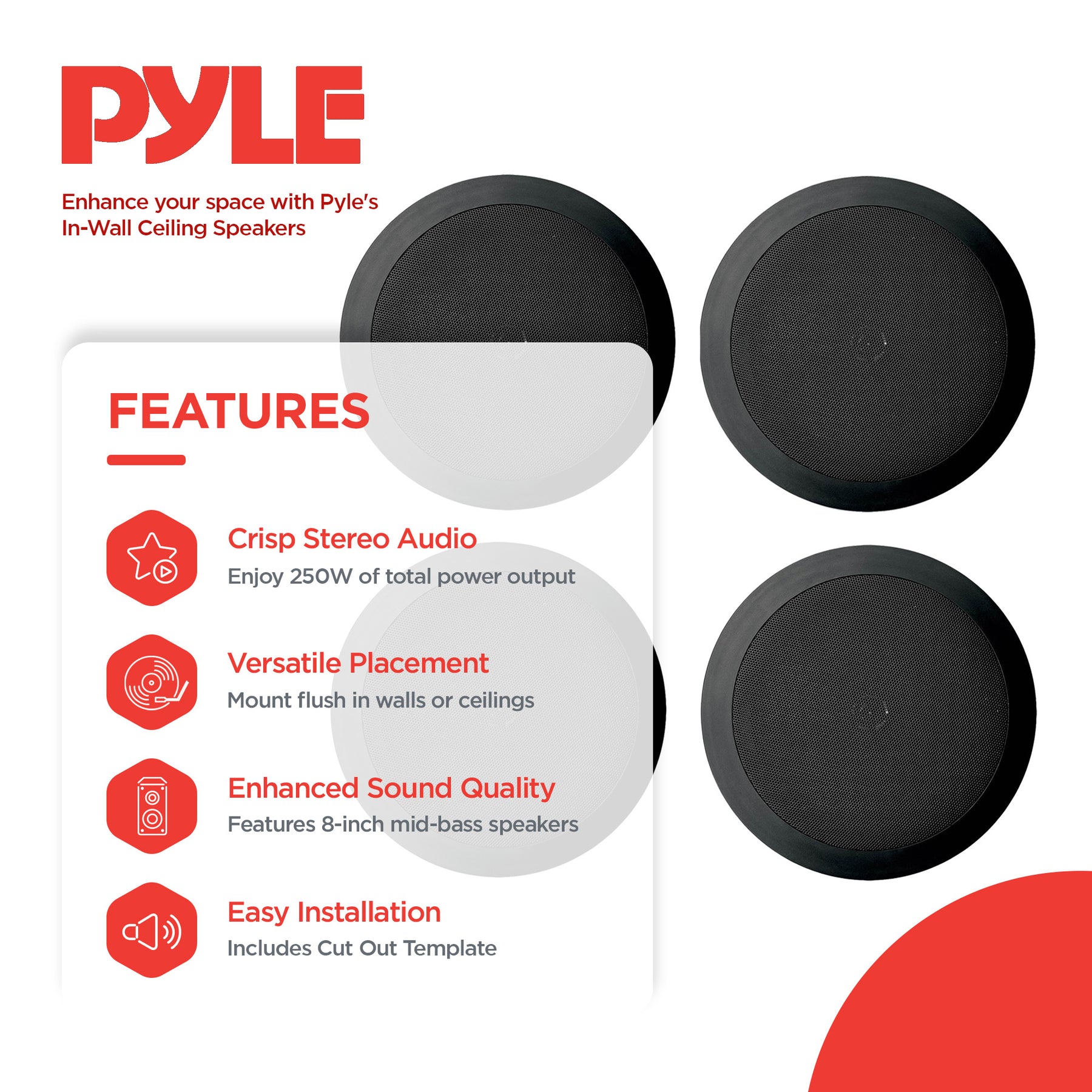 PYLE

Enhance your space with Pyle's In-Wall Ceiling Speakers

FEATURES

Crisp Stereo Audio
Enjoy 250W of total power output

Versatile Placement
Mount flush in walls or ceilings

Enhanced Sound Quality
Features 8-inch mid-bass speakers

Easy Installation
Includes Cut Out Template