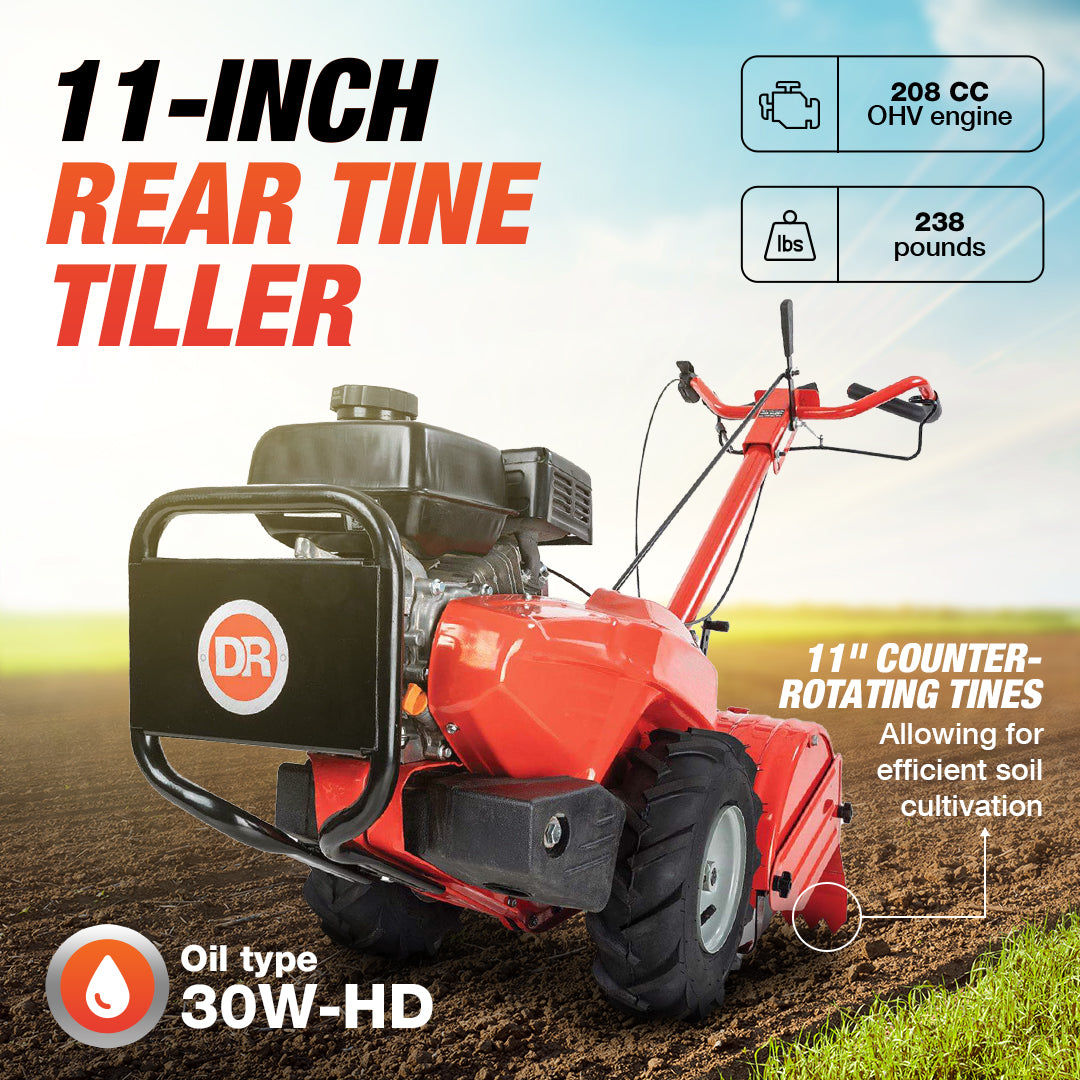 11-INCH
REAR TINE TILLER

208 CC
OHV engine

lbs

238
pounds

DR

11" COUNTER-ROTATING TINES
Allowing for efficient soil cultivation

Oil type
30W-HD