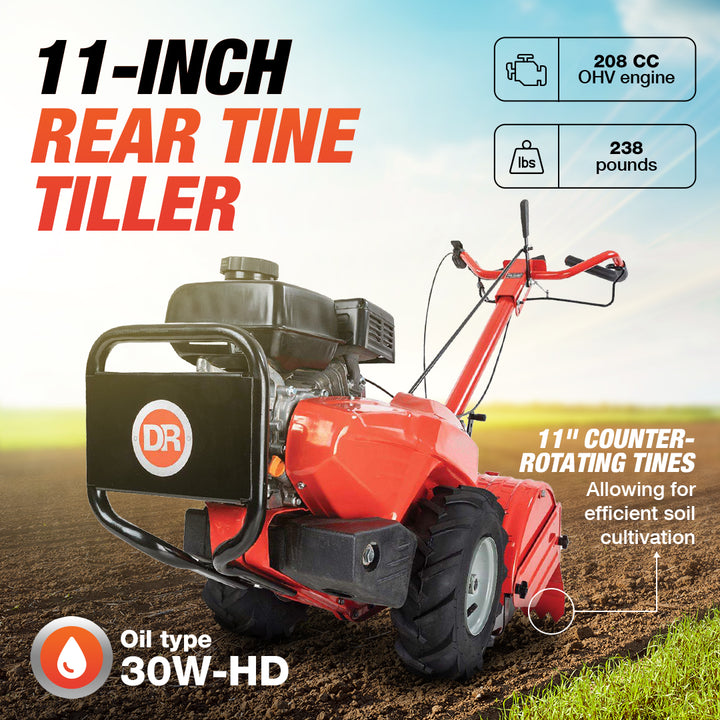 11-INCH
REAR TINE TILLER

208 CC
OHV engine

lbs

238
pounds

DR

11" COUNTER-ROTATING TINES
Allowing for efficient soil cultivation

Oil type
30W-HD