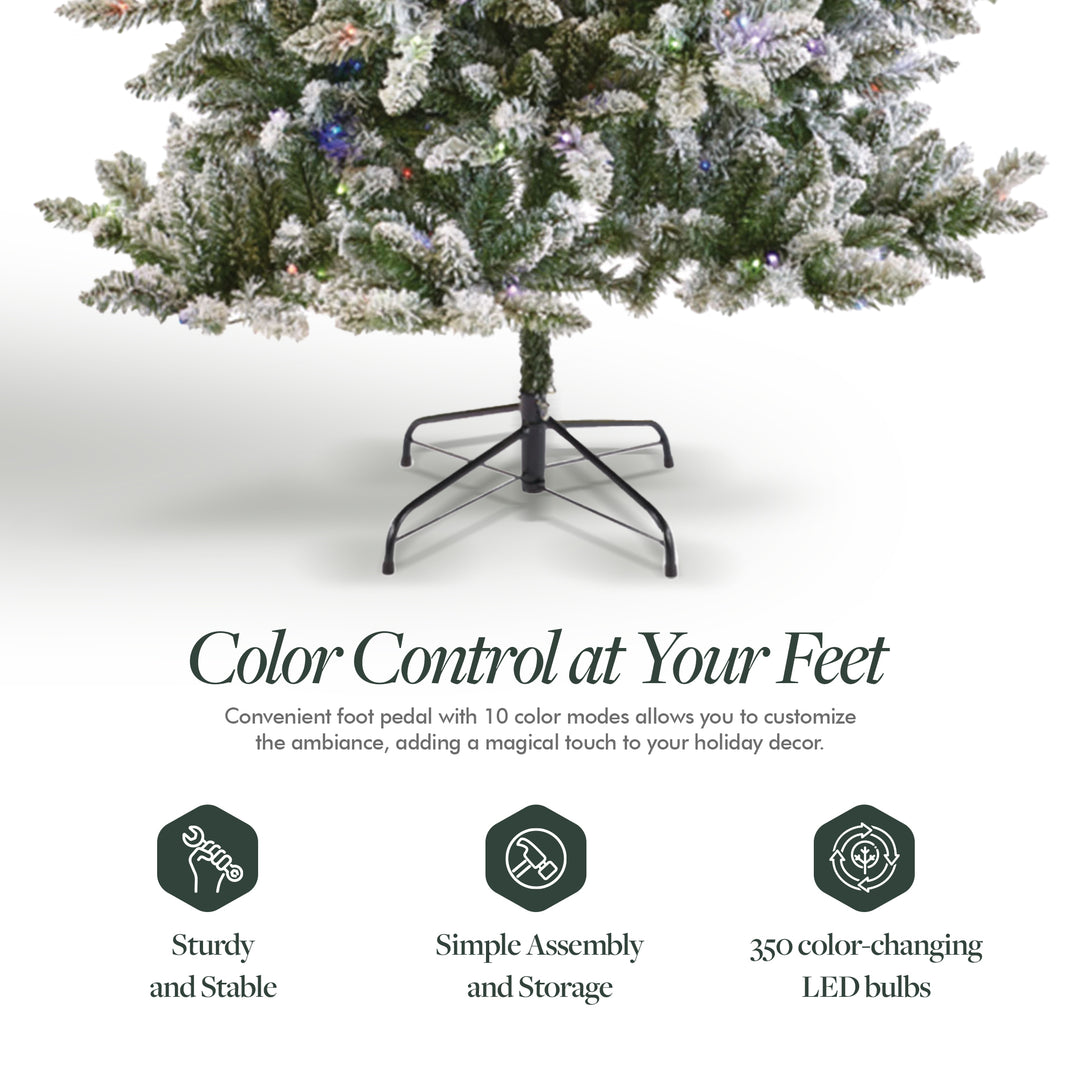 Color Control at Your Feet

Convenient foot pedal with 10 color modes allows you to customize the ambiance, adding a magical touch to your holiday decor.

Sturdy and Stable

Simple Assembly and Storage

350 color-changing LED bulbs