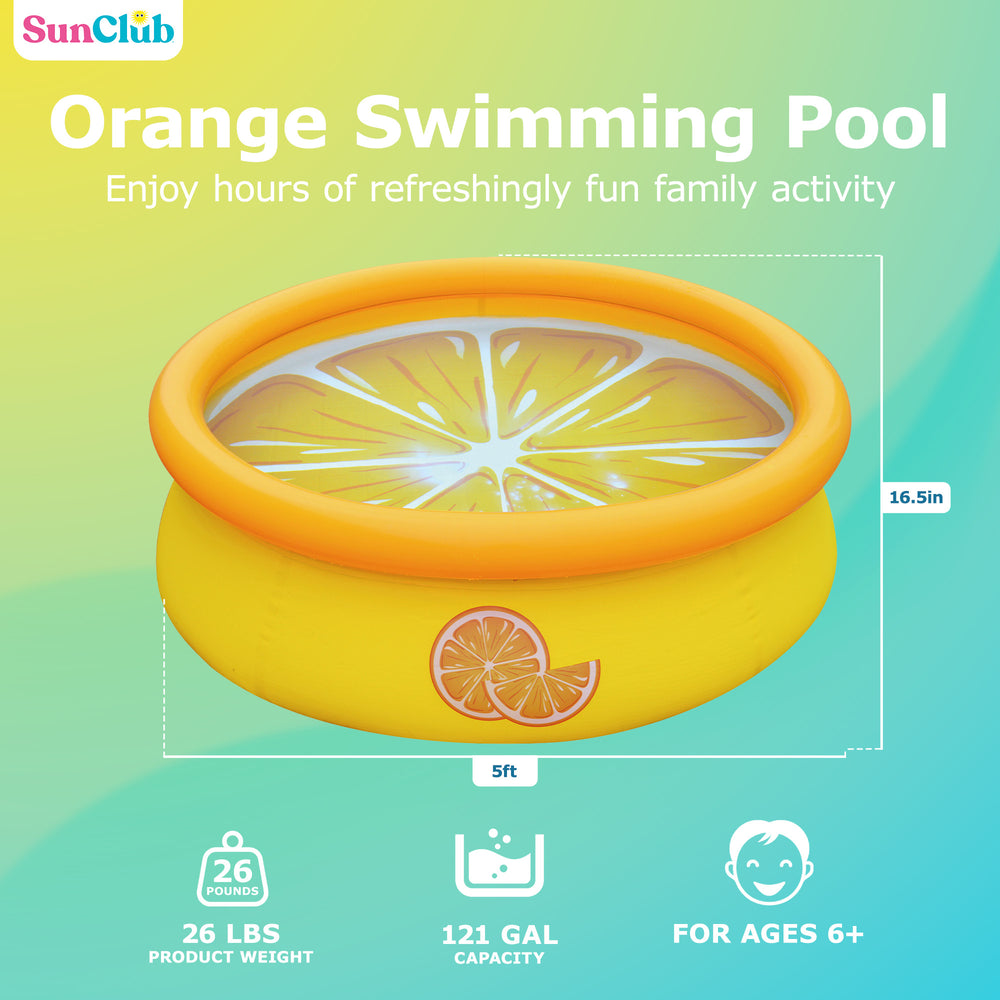 SunClub

Orange Swimming Pool

Enjoy hours of refreshingly fun family activity

16.5in

5ft

26 POUNDS

26 LBS
PRODUCT WEIGHT

121 GAL
CAPACITY

FOR AGES 6+