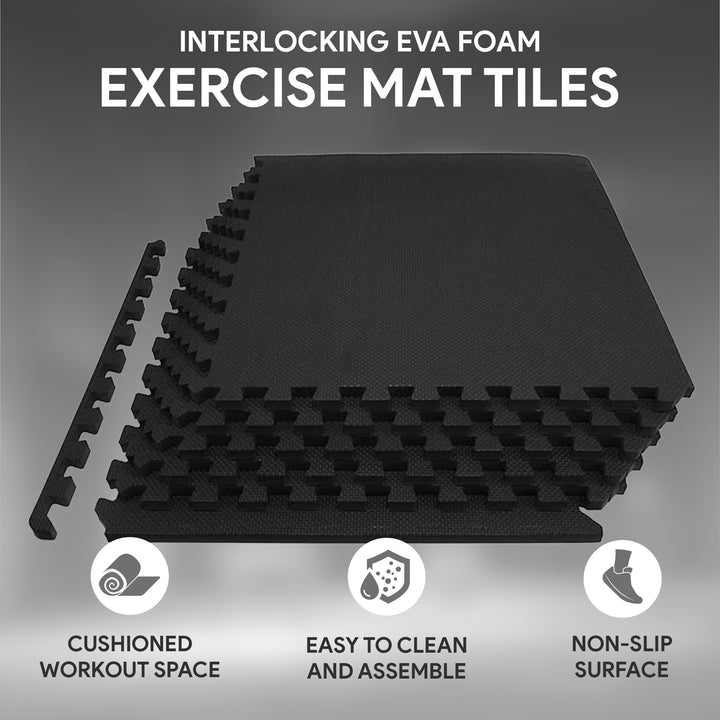 INTERLOCKING EVA FOAM
EXERCISE MAT TILES

CUSHIONED WORKOUT SPACE

EASY TO CLEAN AND ASSEMBLE

NON-SLIP SURFACE