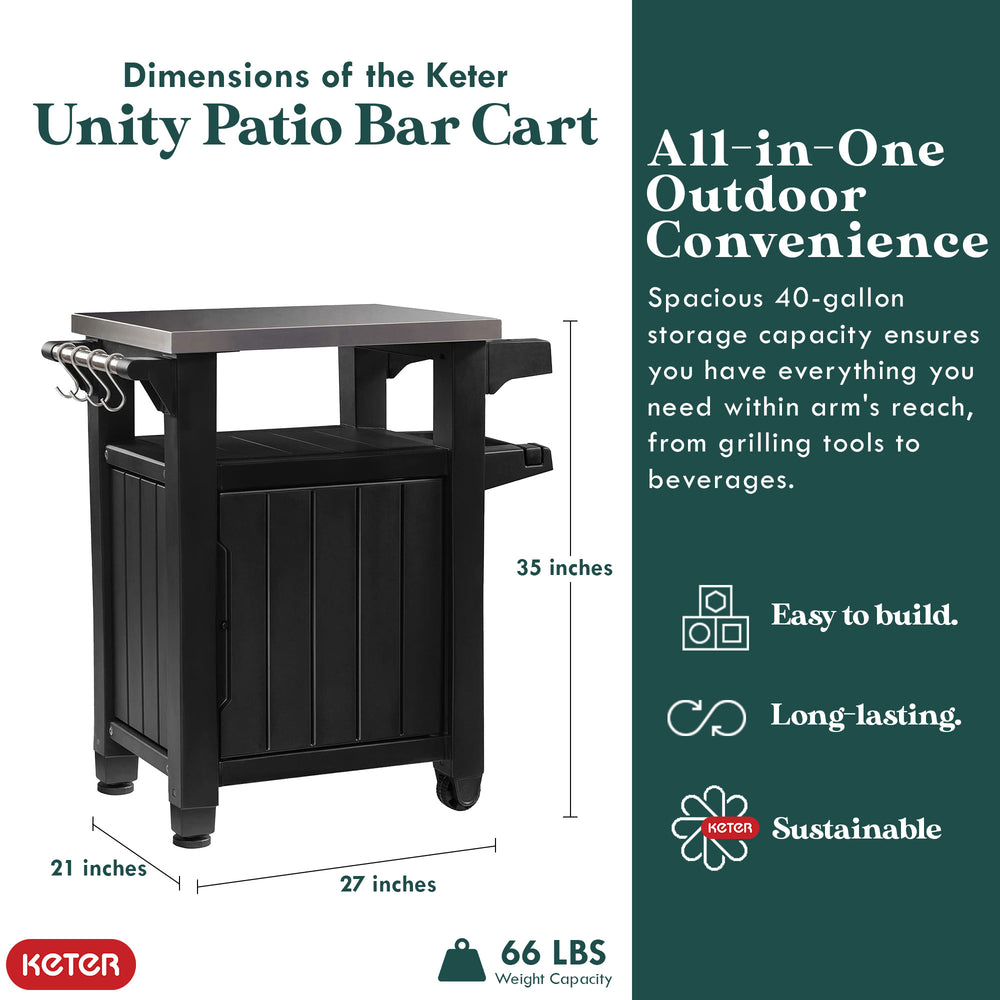 Dimensions of the Keter
Unity Patio Bar Cart

35 inches

21 inches

27 inches

KETER

66 LBS
Weight Capacity

All-in-One Outdoor Convenience

Spacious 40-gallon storage capacity ensures you have everything you need within arm's reach, from grilling tools to beverages.

Easy to build.

Long-lasting.

KETER

Sustainable