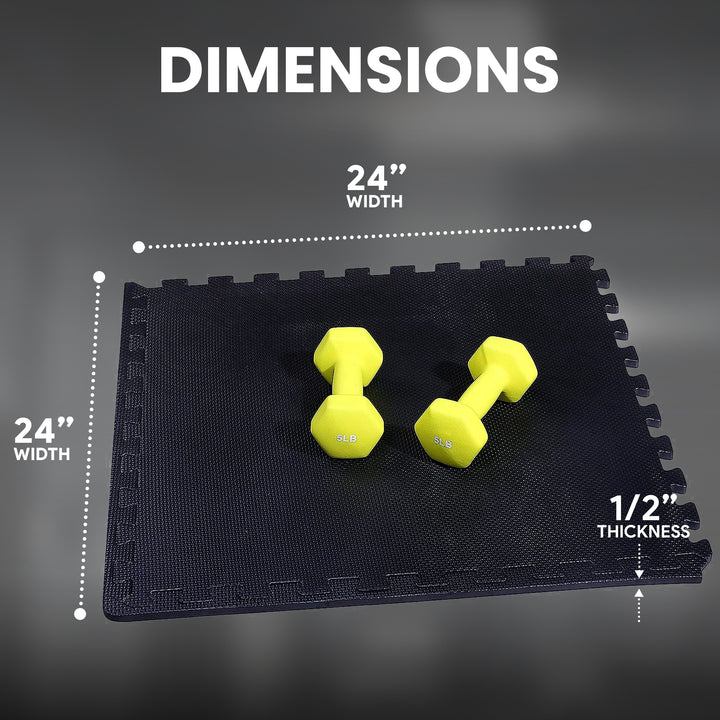 DIMENSIONS

24”
WIDTH

24”
WIDTH

5LB

5LB

1/2”
THICKNESS