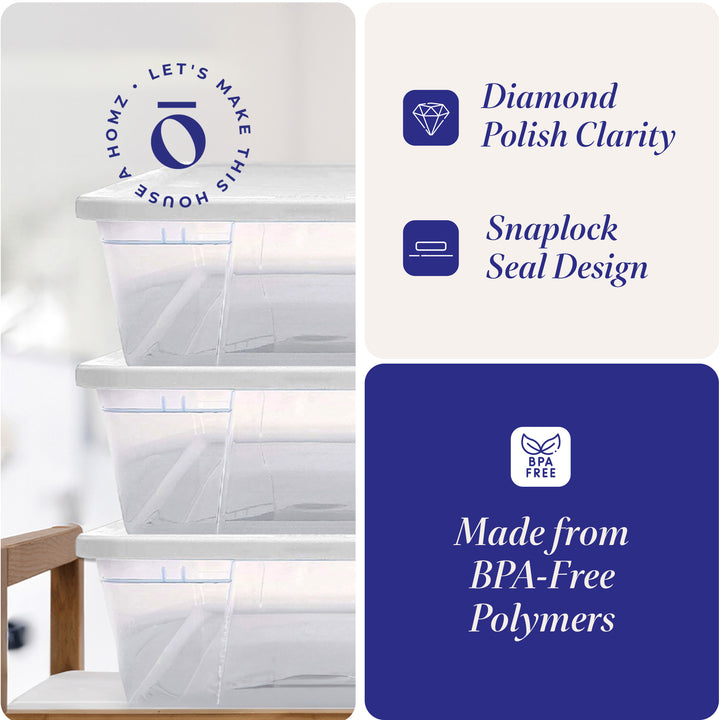 LET'S MAKE THIS HOUSE A HOMZ •

ō

Diamond Polish Clarity

Snaplock Seal Design

BPA FREE

Made from BPA-Free Polymers