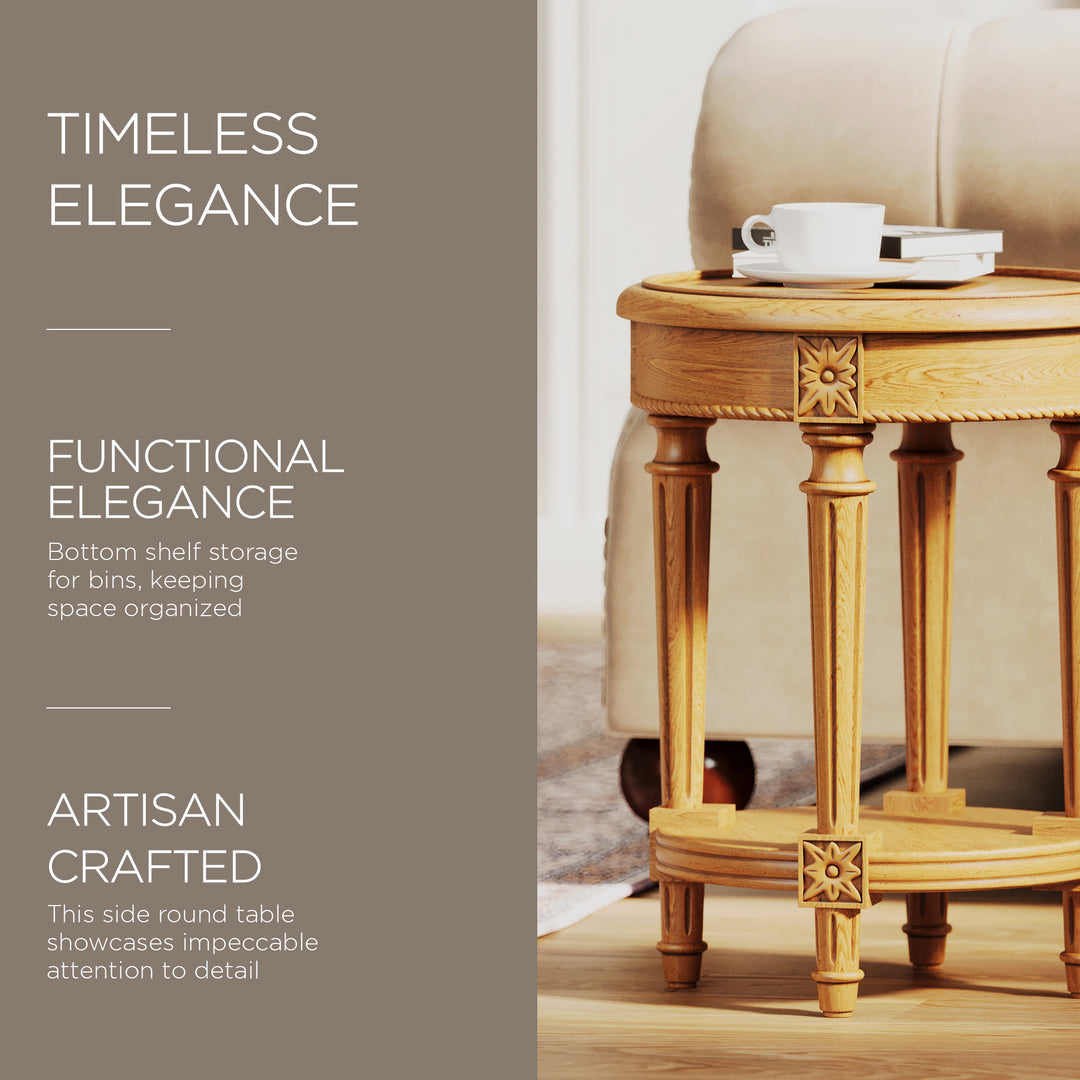 TIMELESS ELEGANCE

FUNCTIONAL ELEGANCE
Bottom shelf storage for bins, keeping space organized

ARTISAN CRAFTED
This side round table showcases impeccable attention to detail