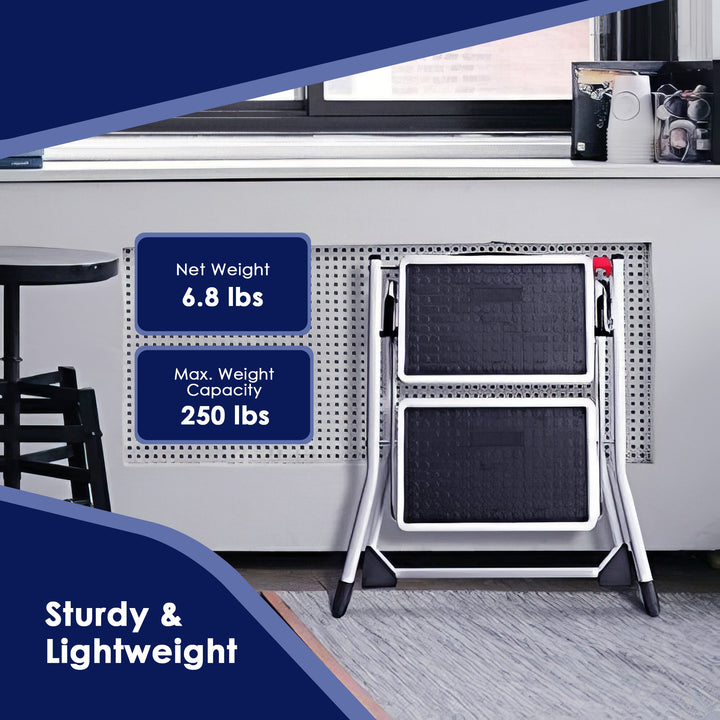 Net Weight
6.8 lbs

Max. Weight Capacity
250 lbs

Sturdy & Lightweight