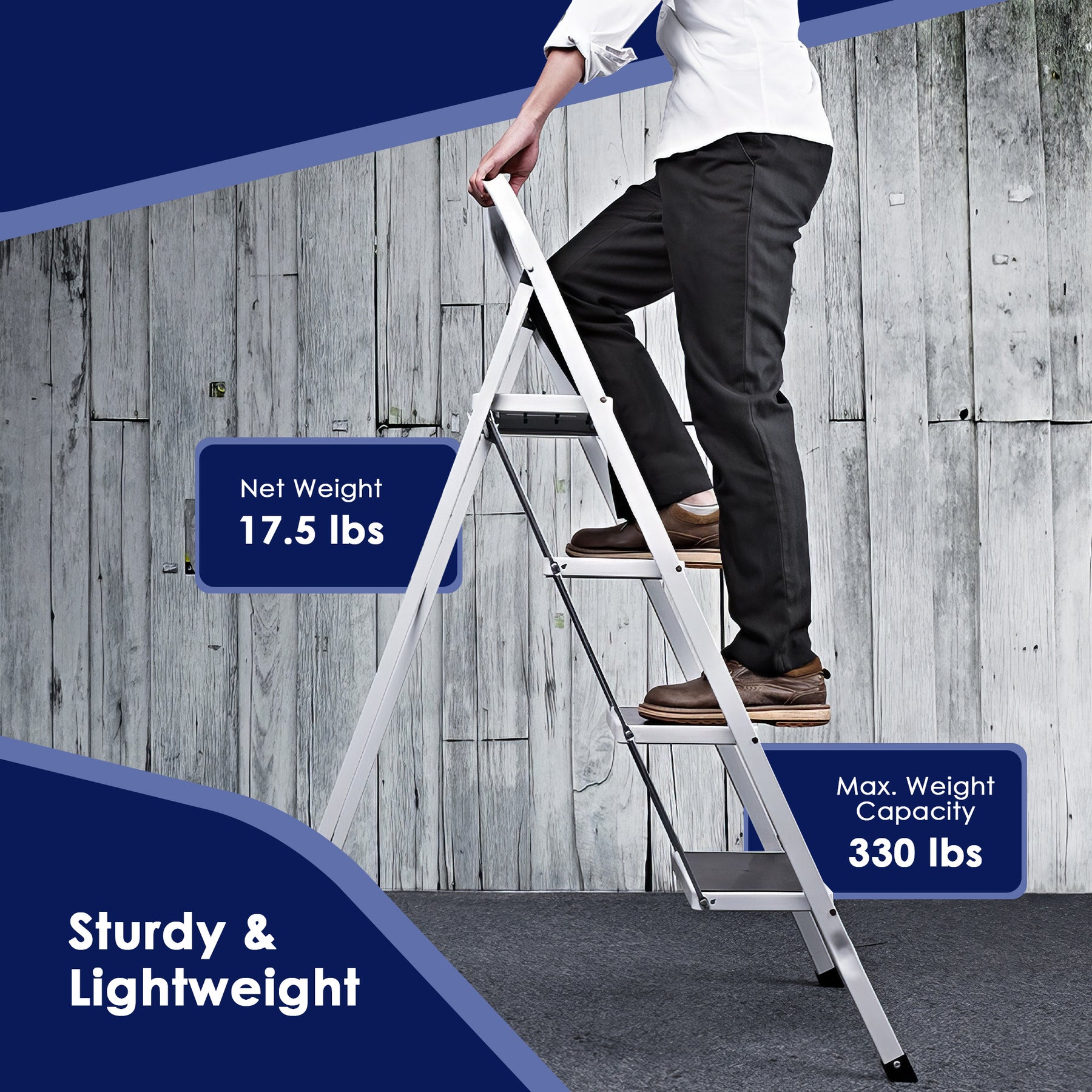 Net Weight
17.5 lbs

Max. Weight Capacity
330 lbs

Sturdy & Lightweight