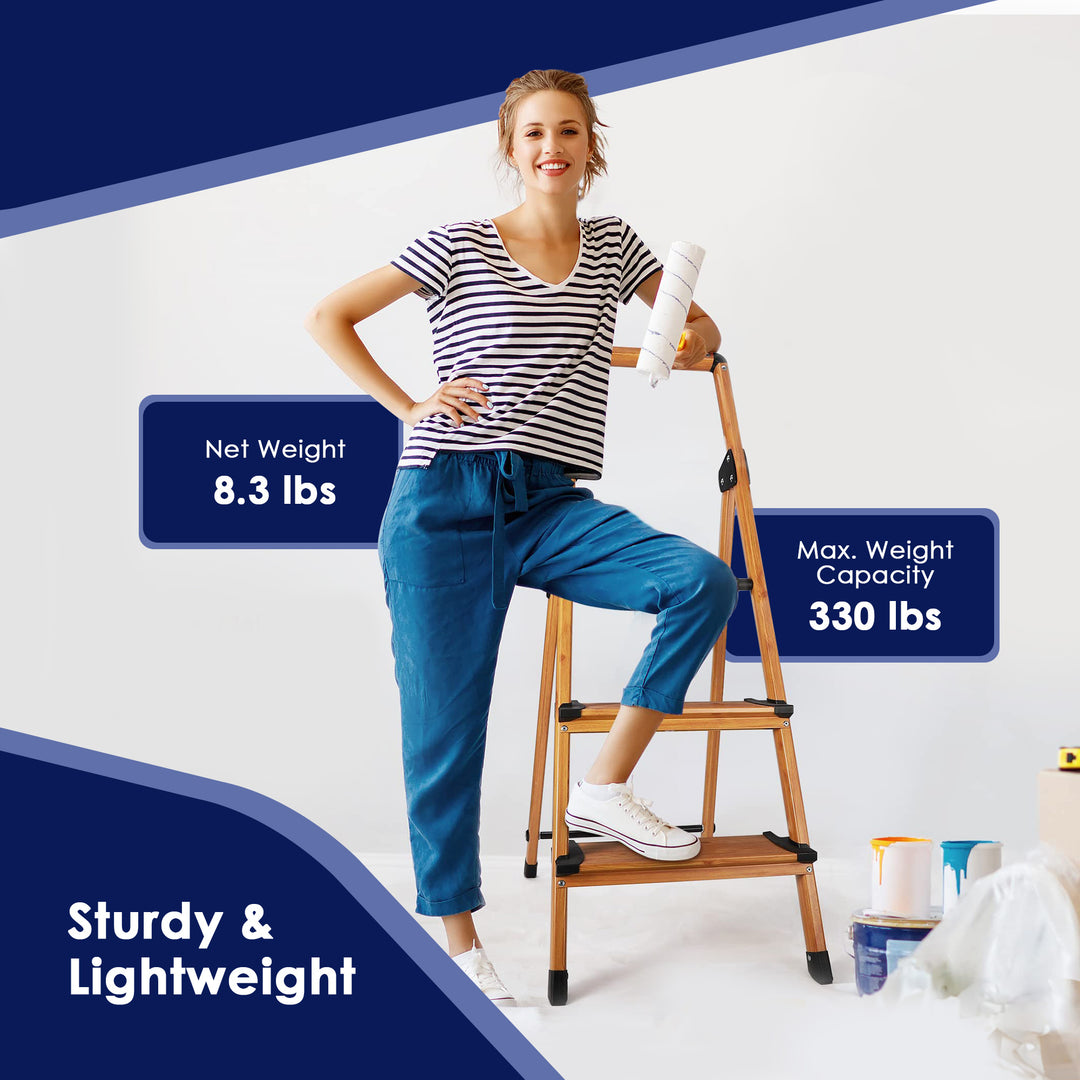 Net Weight
8.3 lbs

Max. Weight Capacity
330 lbs

Sturdy & Lightweight