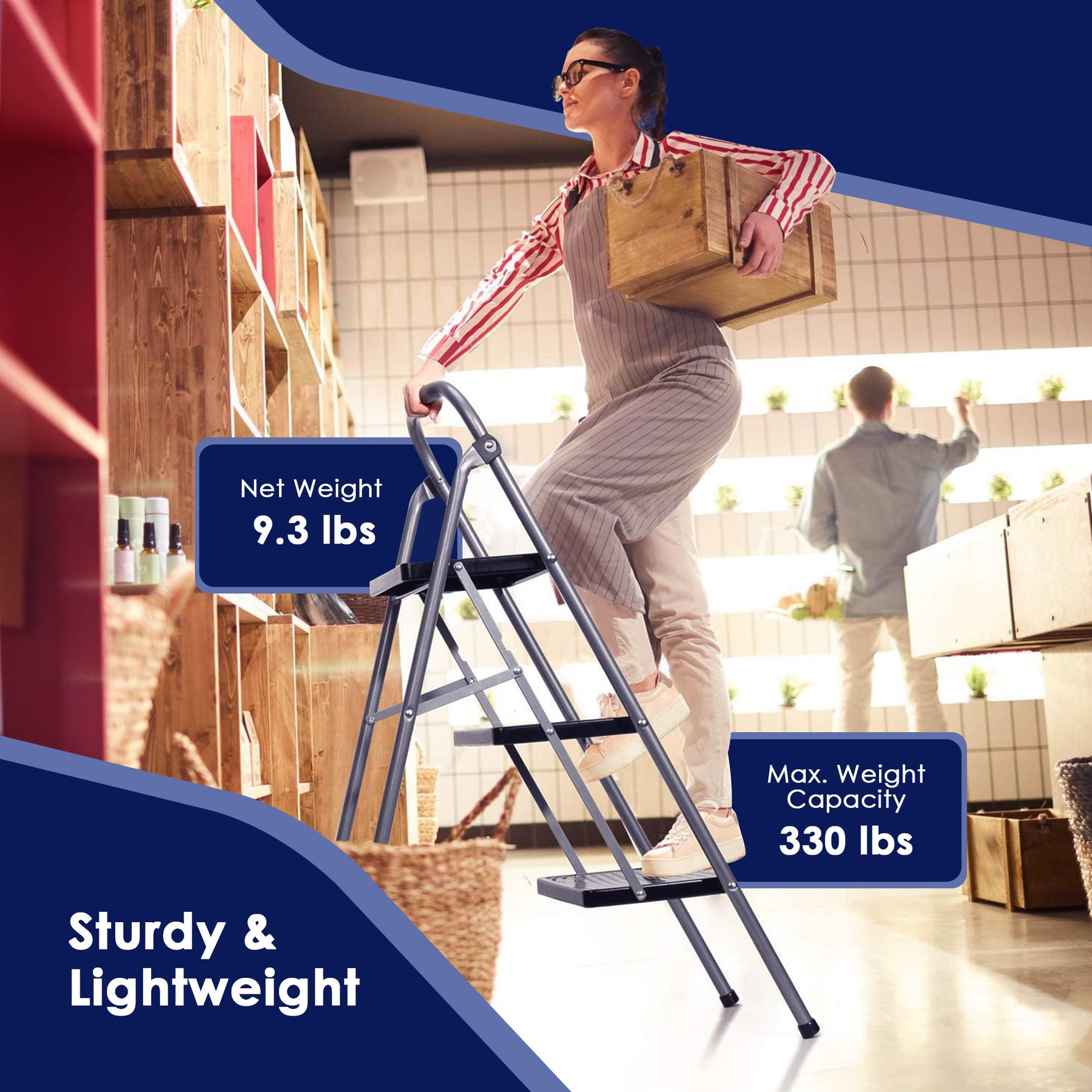 Net Weight
9.3 lbs

Max. Weight Capacity
330 lbs

Sturdy & Lightweight