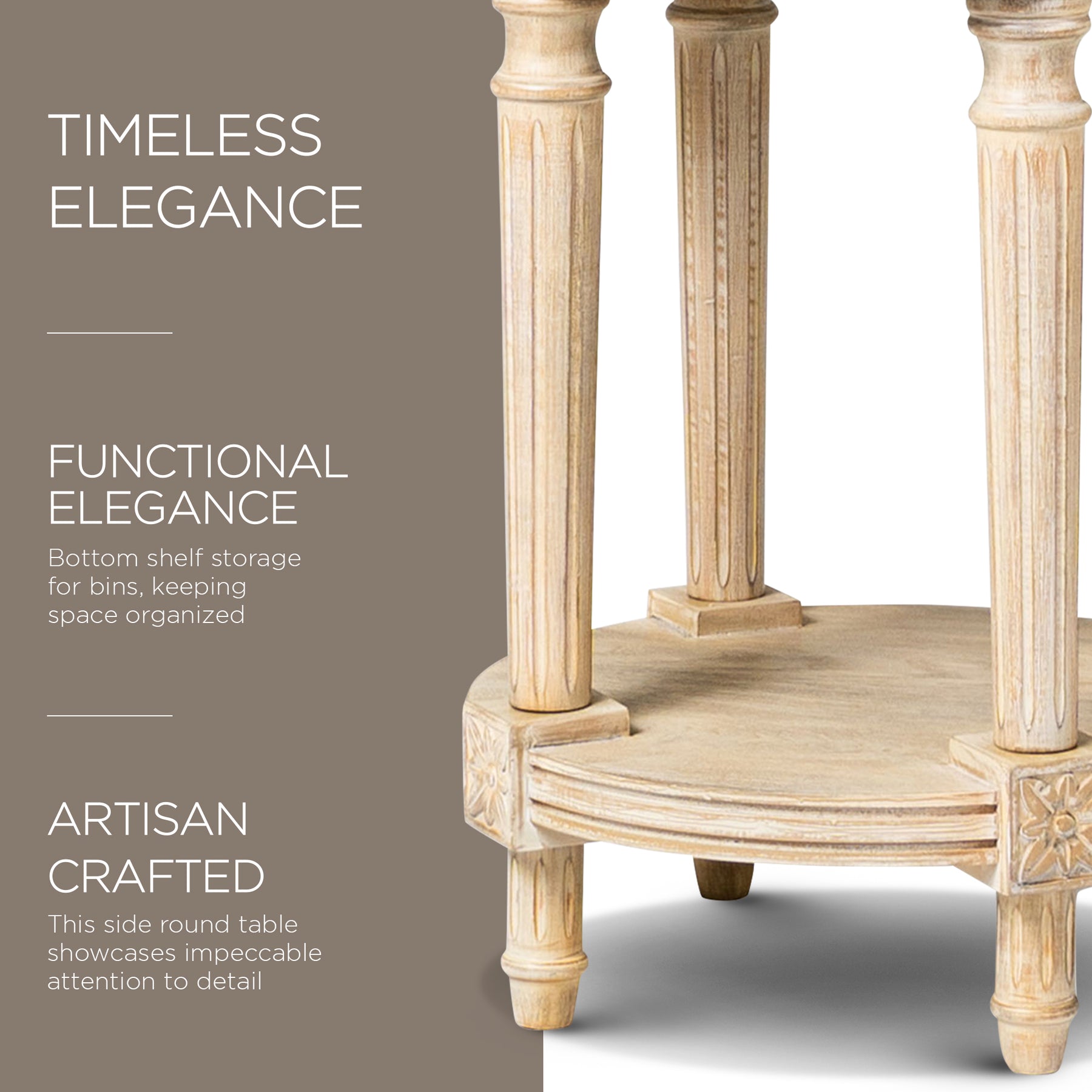 TIMELESS ELEGANCE

FUNCTIONAL ELEGANCE

Bottom shelf storage for bins, keeping space organized

ARTISAN CRAFTED

This side round table showcases impeccable attention to detail