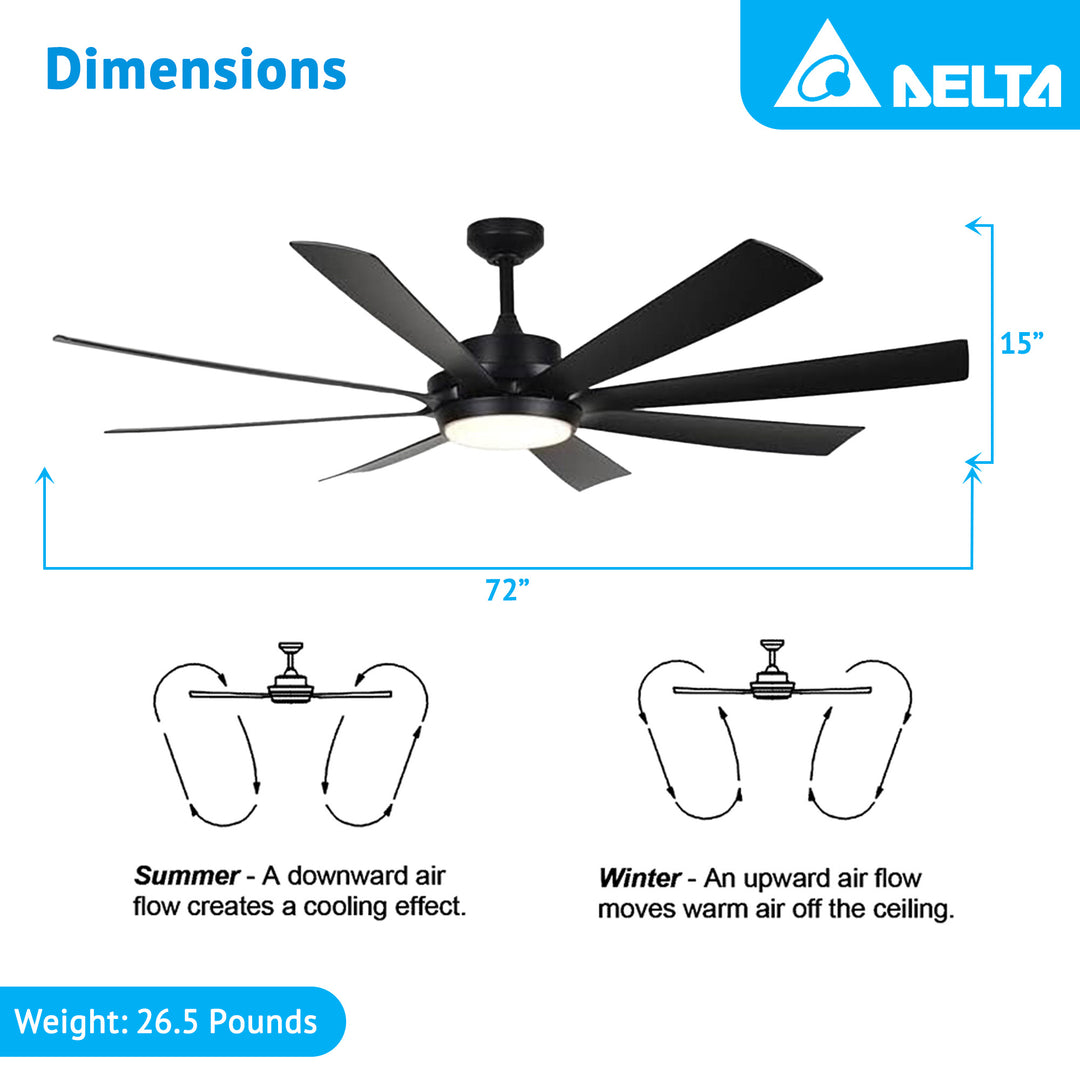 Dimensions

DELTA

15”

72”

Summer - A downward air flow creates a cooling effect.

Winter - An upward air flow moves warm air off the ceiling.

Weight: 26.5 Pounds