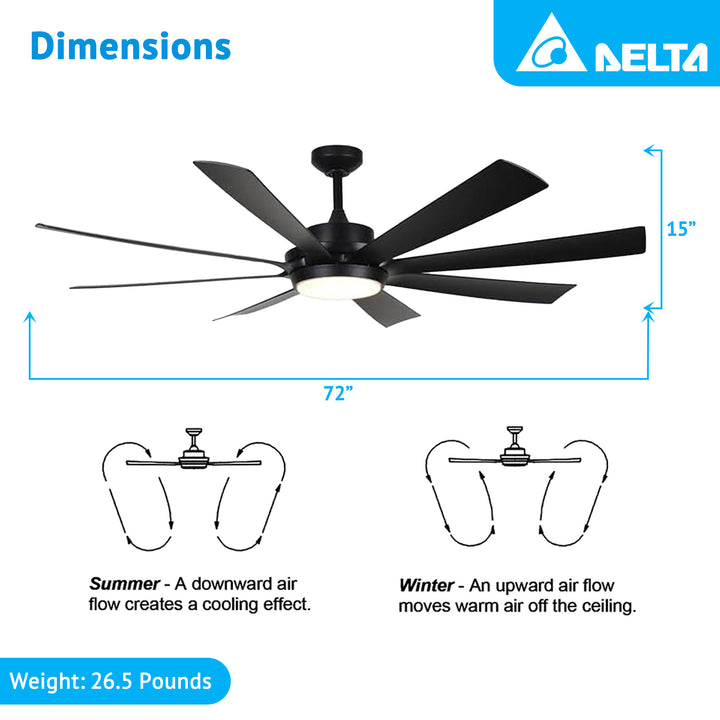 Dimensions

DELTA

15”

72”

Summer - A downward air flow creates a cooling effect.

Winter - An upward air flow moves warm air off the ceiling.

Weight: 26.5 Pounds