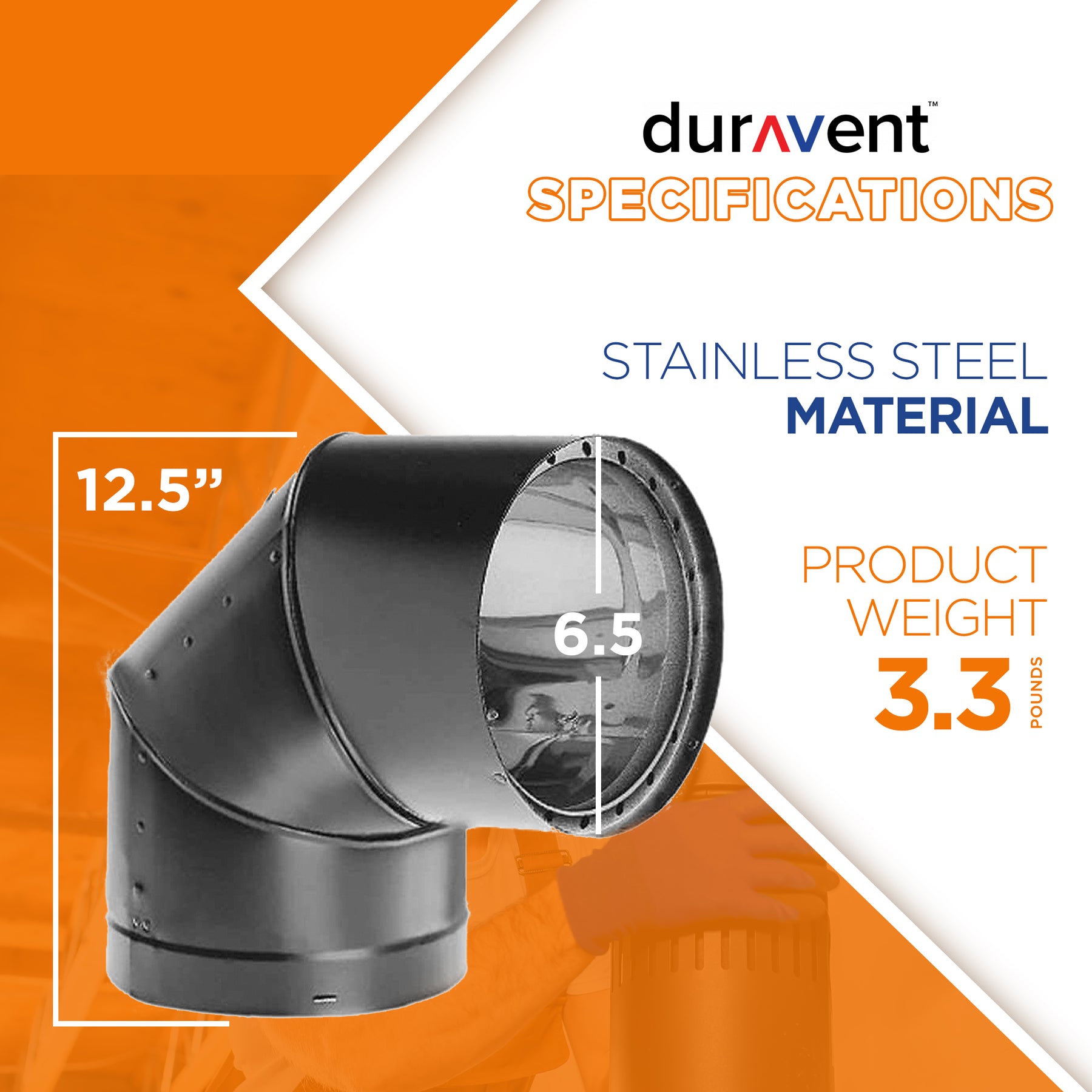 duravent™

SPECIFICATIONS

STAINLESS STEEL
MATERIAL

12.5”

6.5

PRODUCT
WEIGHT
3.3 POUNDS