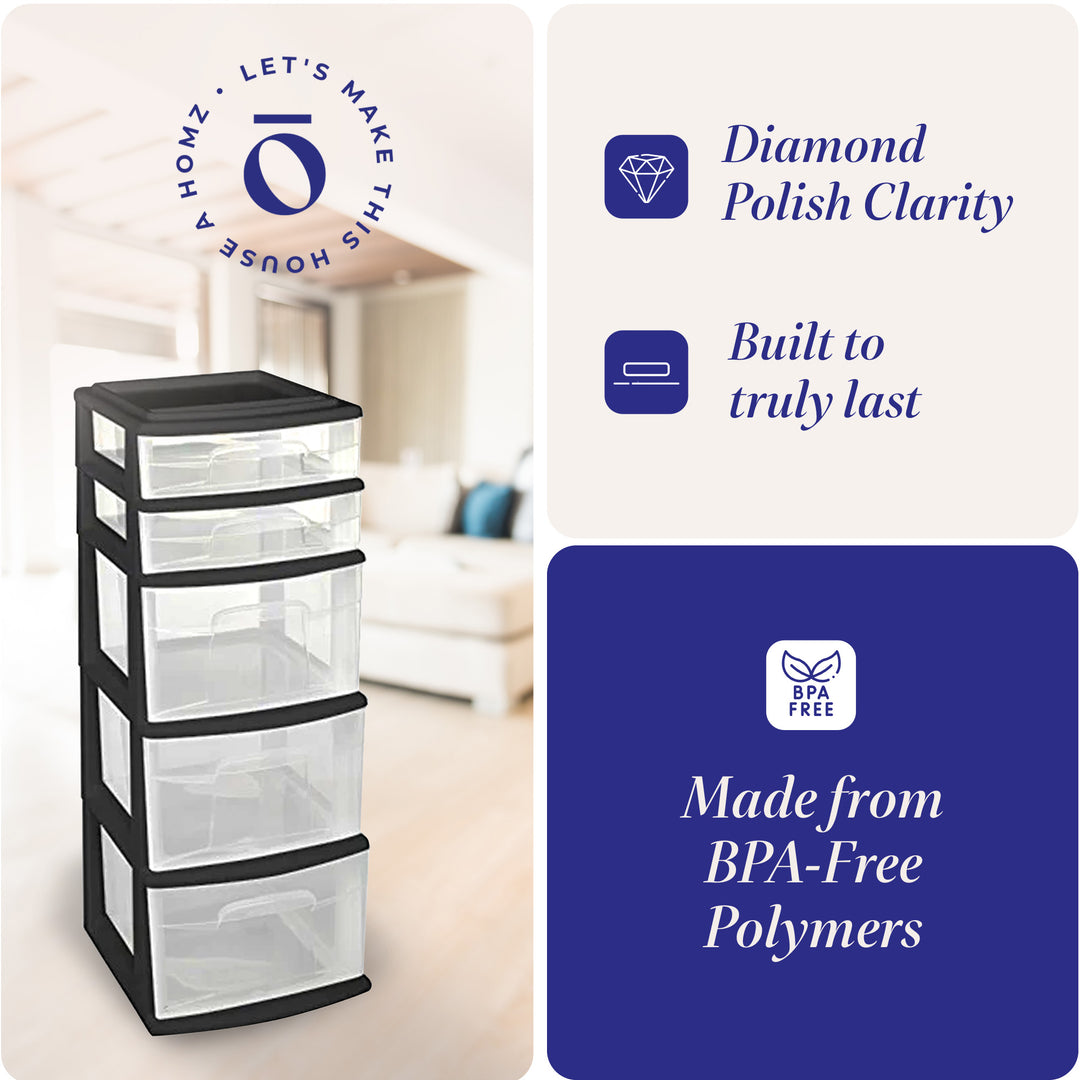 LET'S MAKE THIS HOUSE A HOMZ •

Diamond Polish Clarity

Built to truly last

BPA FREE

Made from BPA-Free Polymers