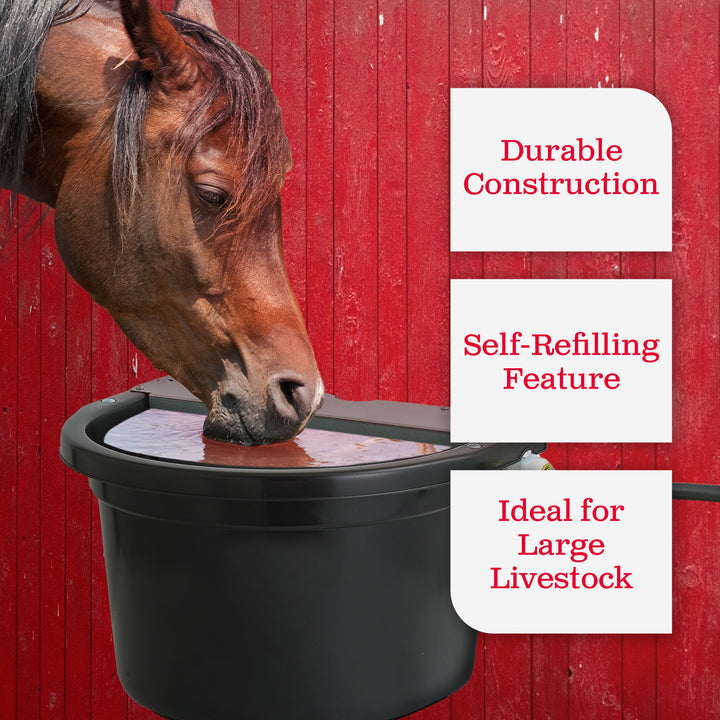 Durable Construction

Self-Refilling Feature

Ideal for Large Livestock