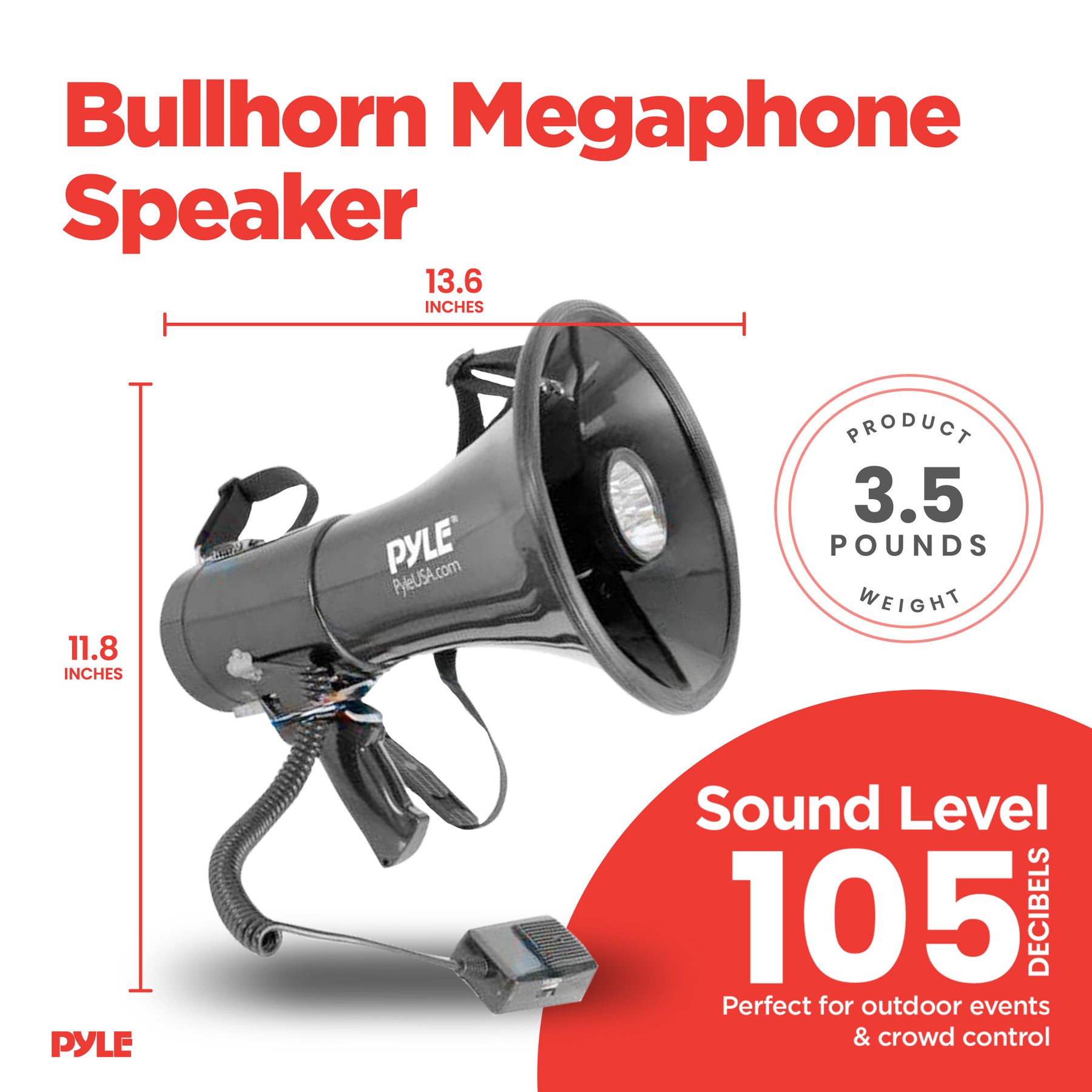 Bullhorn Megaphone Speaker

13.6
INCHES

11.8
INCHES

PYLE
PyleUSA.com

PRODUCT
3.5
POUNDS
WEIGHT

Sound Level
105
DECIBELS
Perfect for outdoor events & crowd control

PYLE