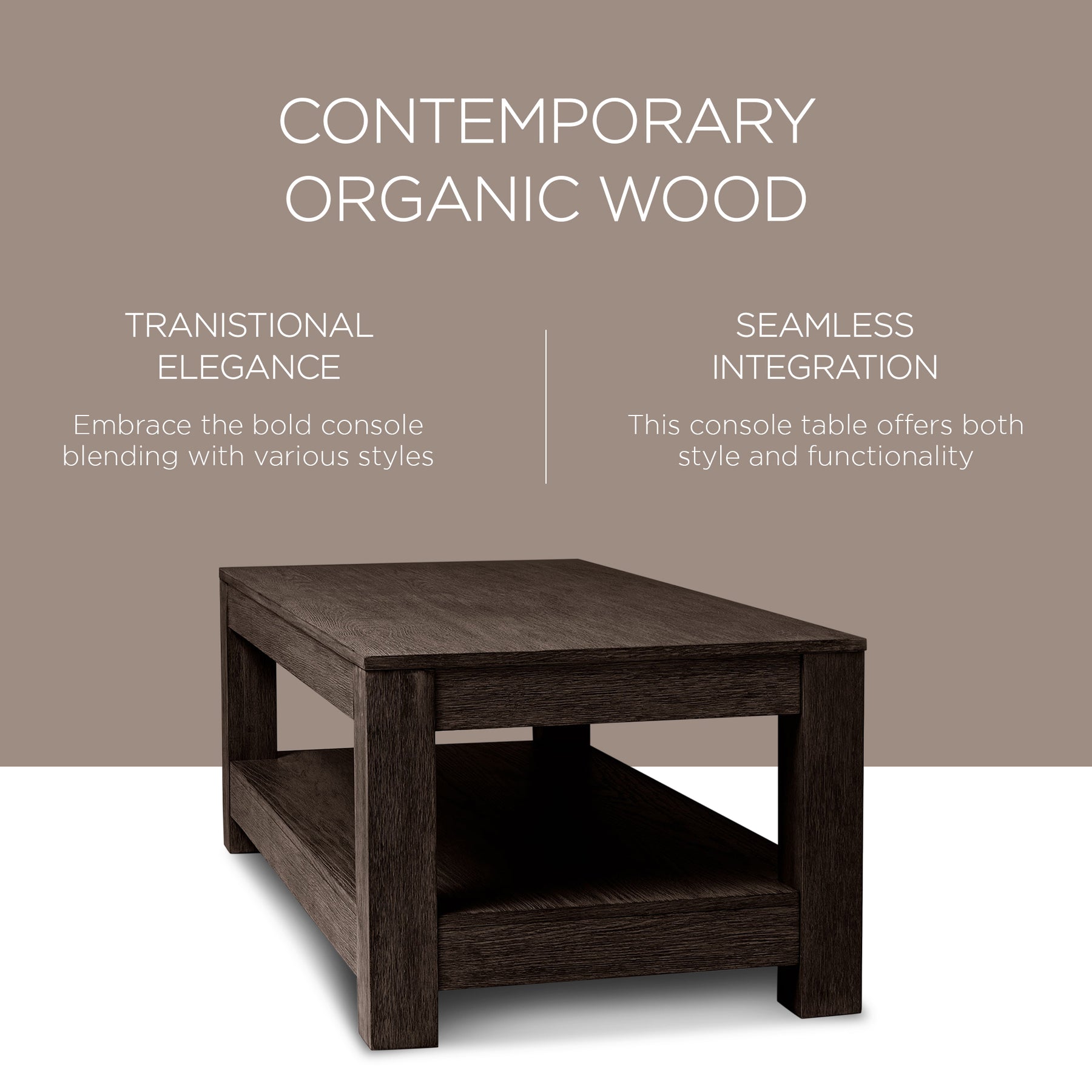 CONTEMPORARY ORGANIC WOOD

TRANISTIONAL ELEGANCE

Embrace the bold console blending with various styles

SEAMLESS INTEGRATION

This console table offers both style and functionality