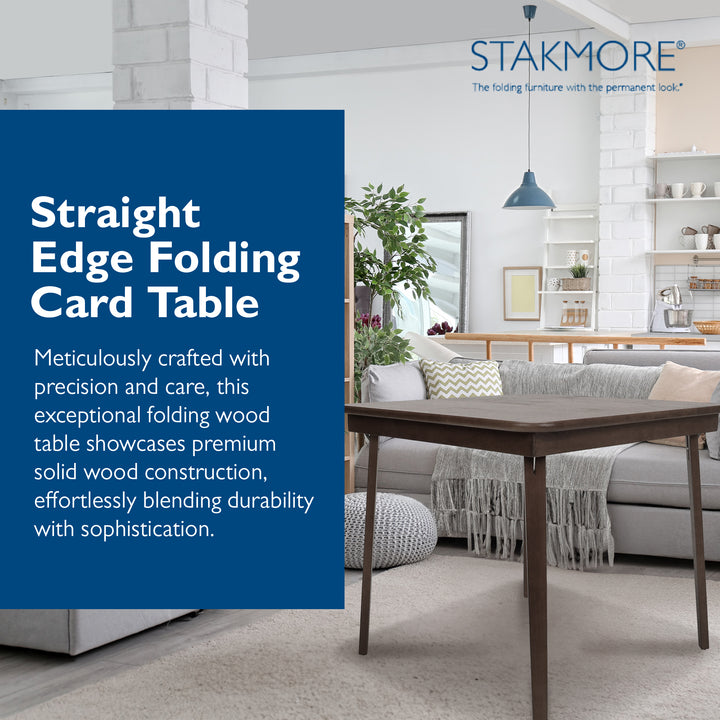 STAKMORE®
The folding furniture with the permanent look.®

Straight Edge Folding Card Table

Meticulously crafted with precision and care, this exceptional folding wood table showcases premium solid wood construction, effortlessly blending durability with sophistication.