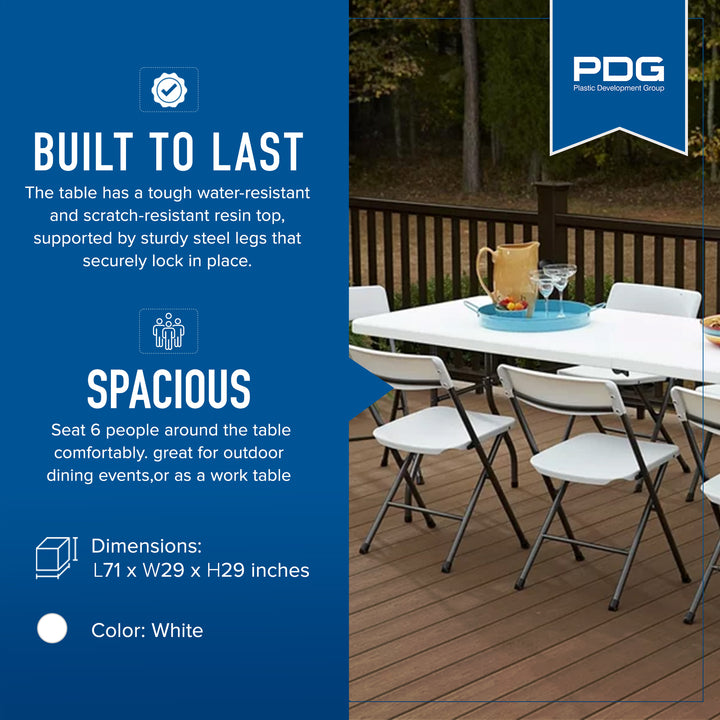 BUILT TO LAST
The table has a tough water-resistant and scratch-resistant resin top, supported by sturdy steel legs that securely lock in place.

SPACIOUS
Seat 6 people around the table comfortably. great for outdoor dining events,or as a work table

Dimensions:
L71 x W29 x H29 inches

Color: White

PDG
Plastic Development Group