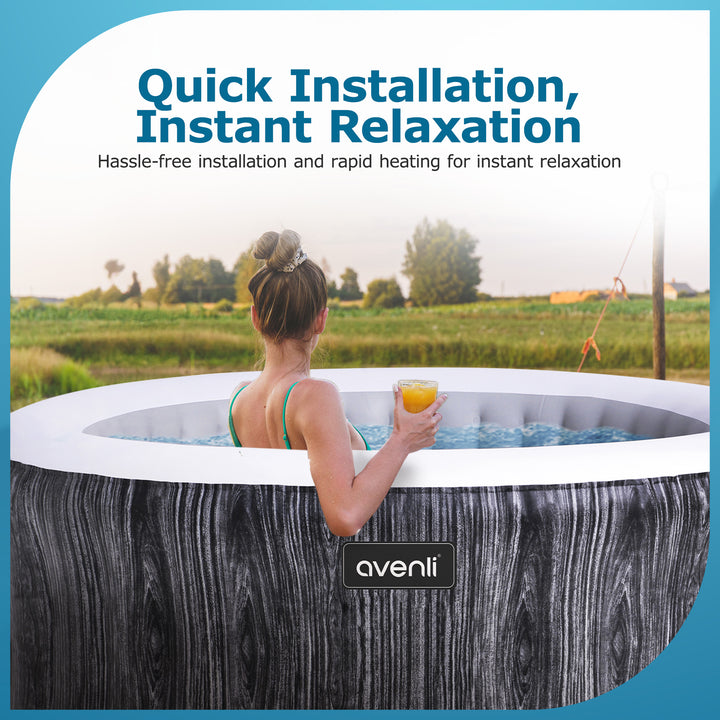 Quick Installation, Instant Relaxation

Hassle-free installation and rapid heating for instant relaxation

avenli