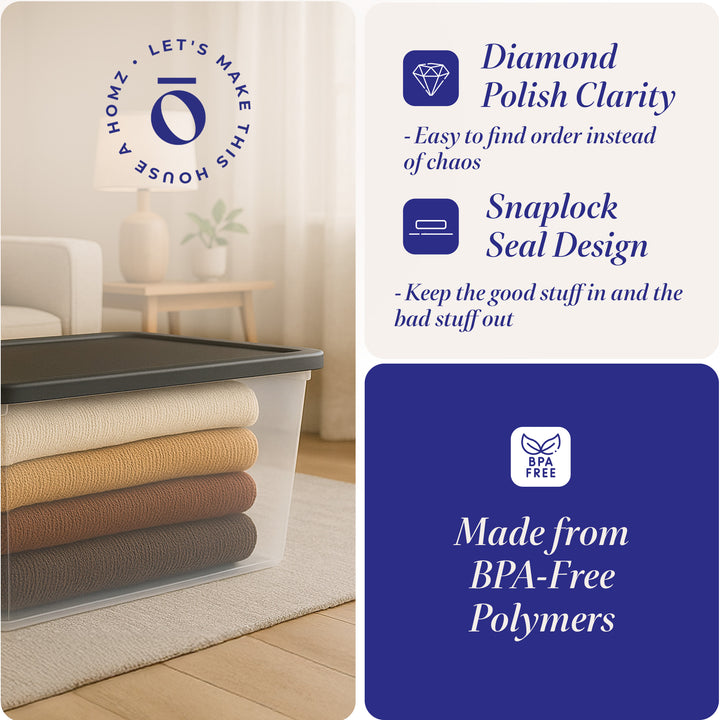 LET'S MAKE THIS HOUSE A HOMZ •

Diamond Polish Clarity

- Easy to find order instead of chaos

Snaplock Seal Design

- Keep the good stuff in and the bad stuff out

BPA FREE

Made from BPA-Free Polymers