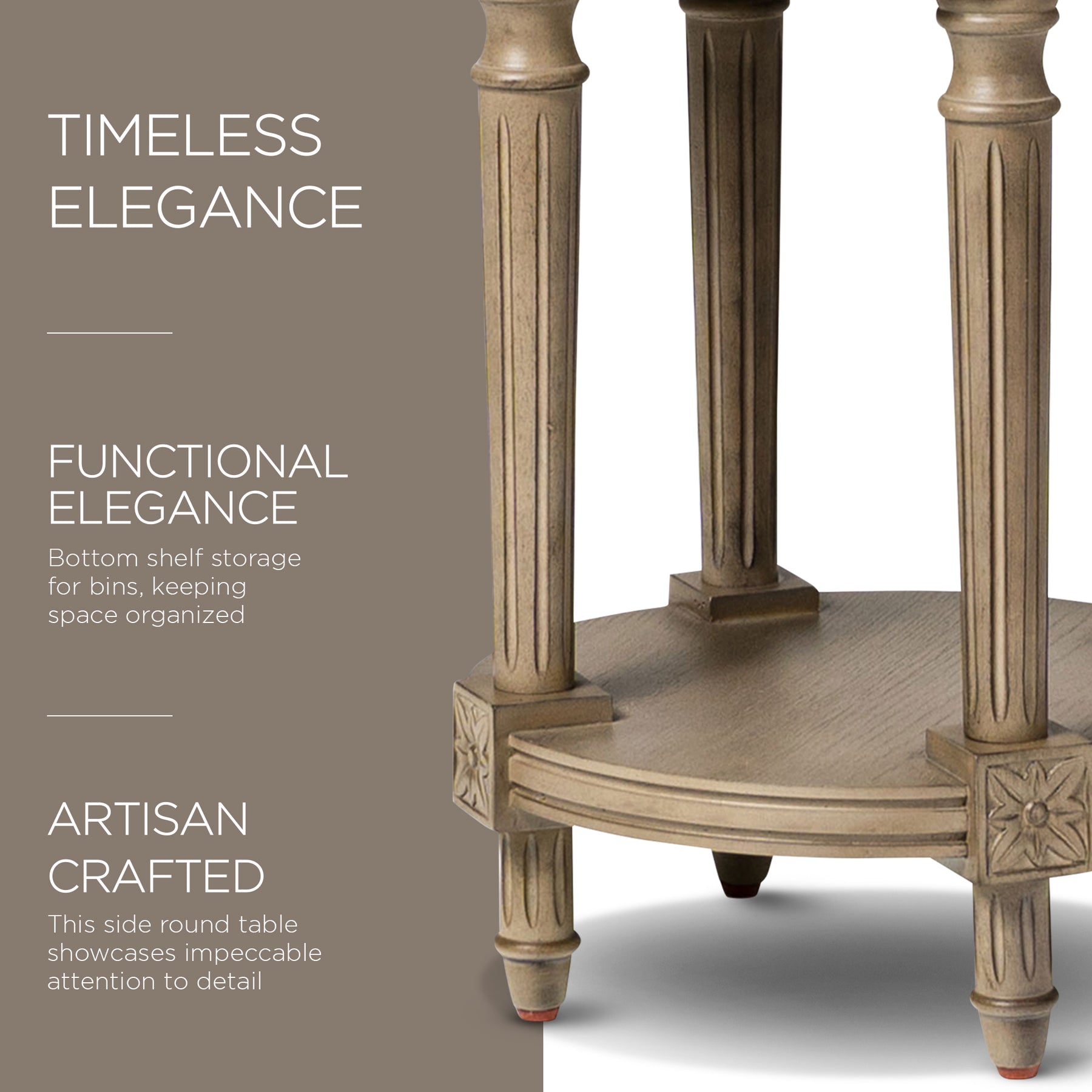 TIMELESS ELEGANCE

FUNCTIONAL ELEGANCE

Bottom shelf storage for bins, keeping space organized

ARTISAN CRAFTED

This side round table showcases impeccable attention to detail