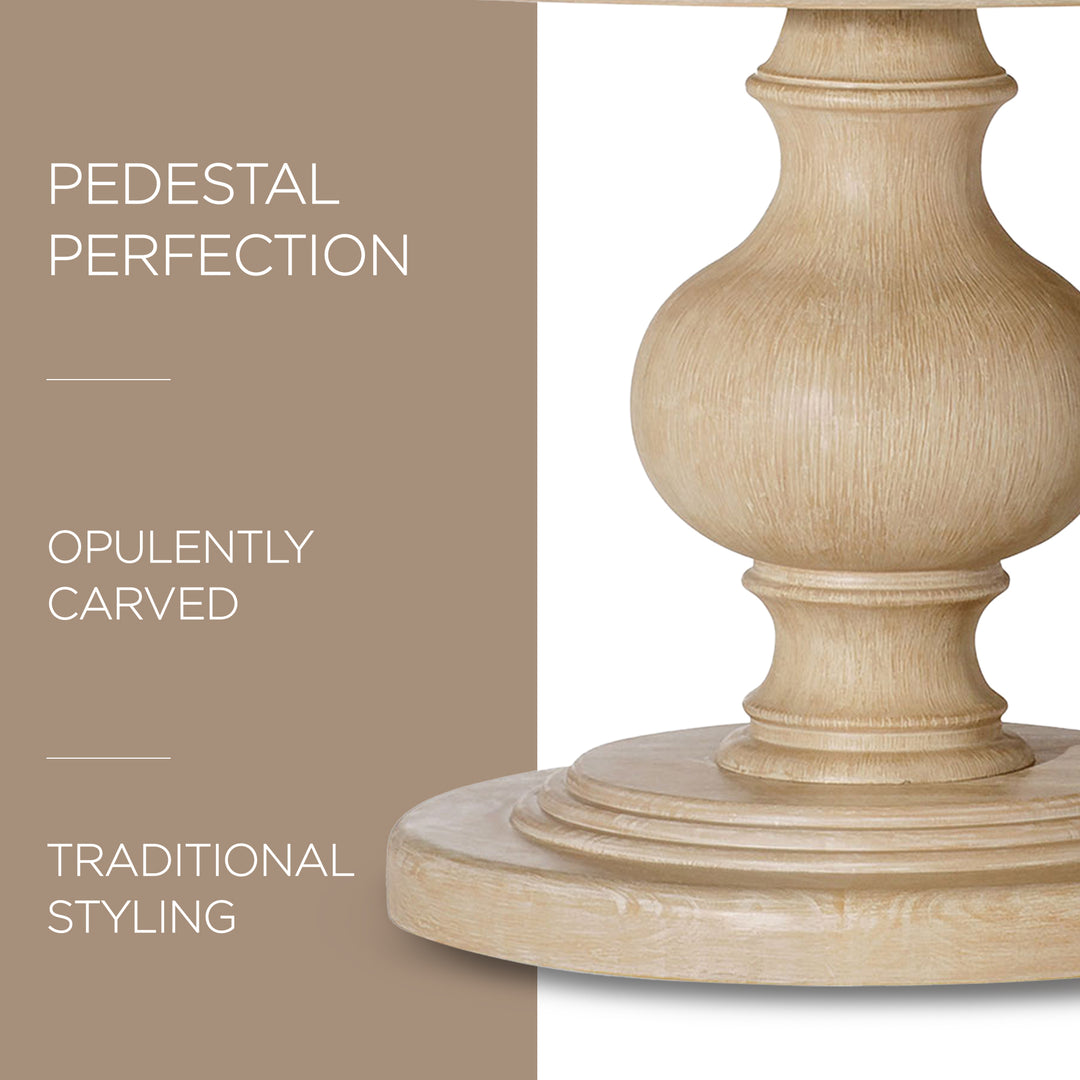 PEDESTAL PERFECTION

OPULENTLY CARVED

TRADITIONAL STYLING