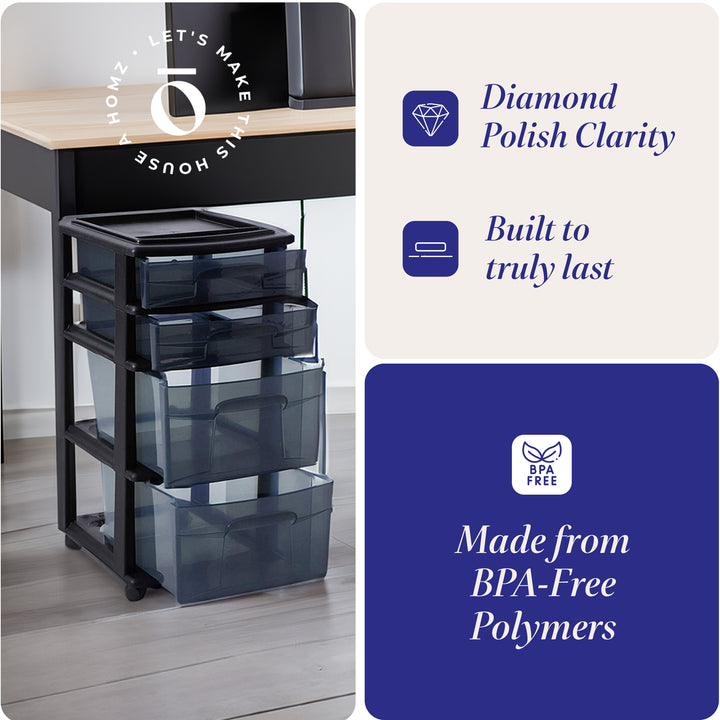 LET'S MAKE THIS HOUSE A HOMZ •

Diamond Polish Clarity

Built to truly last

BPA FREE

Made from BPA-Free Polymers