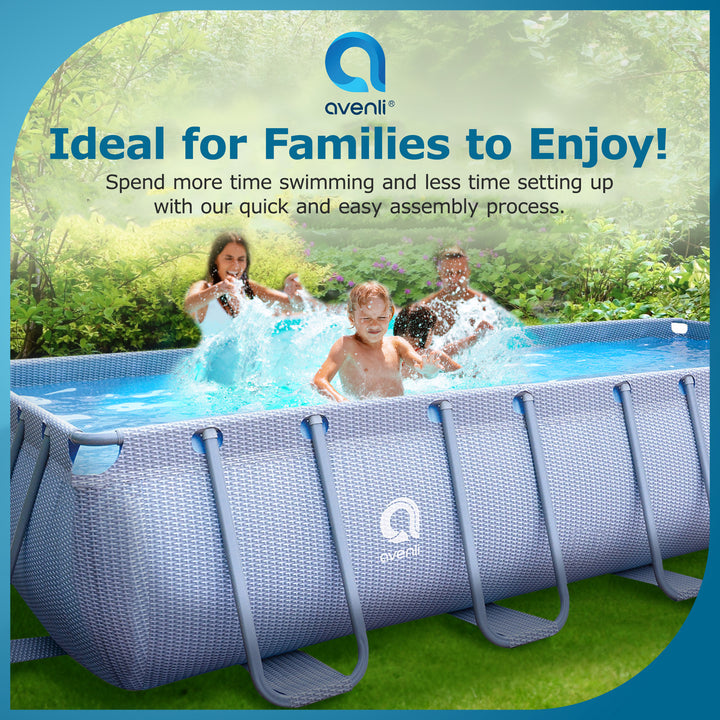 avenli®

Ideal for Families to Enjoy!

Spend more time swimming and less time setting up with our quick and easy assembly process.

avenli