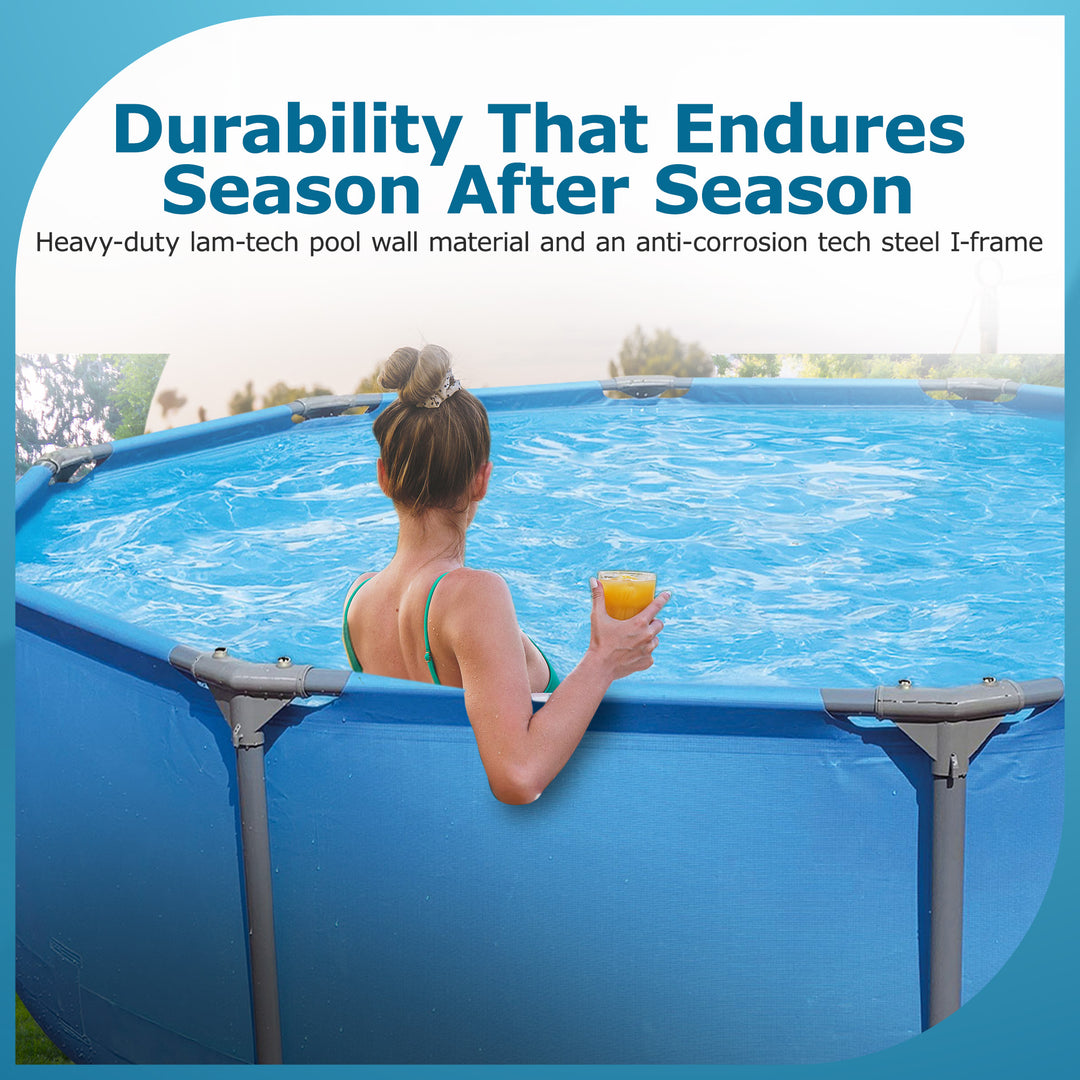 Durability That Endures Season After Season

Heavy-duty lam-tech pool wall material and an anti-corrosion tech steel I-frame