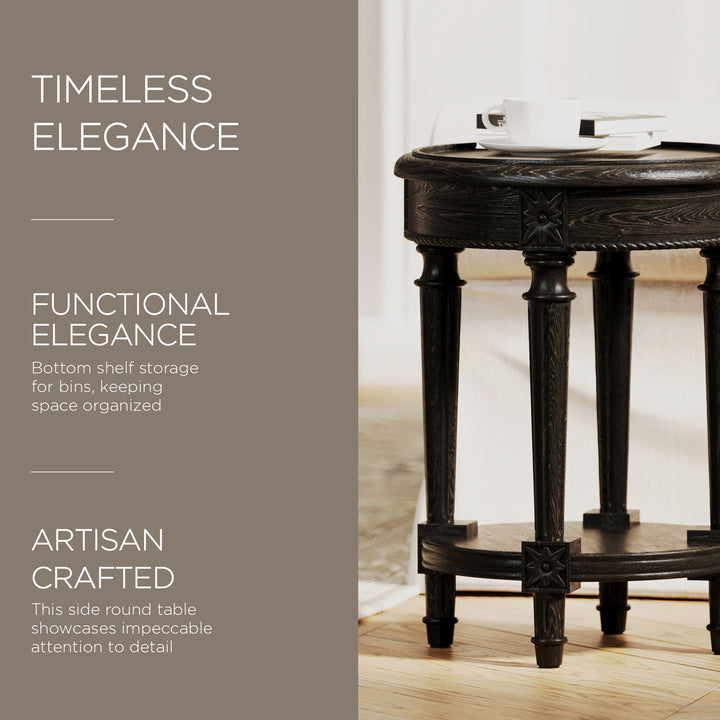 TIMELESS ELEGANCE

FUNCTIONAL ELEGANCE

Bottom shelf storage for bins, keeping space organized

ARTISAN CRAFTED

This side round table showcases impeccable attention to detail