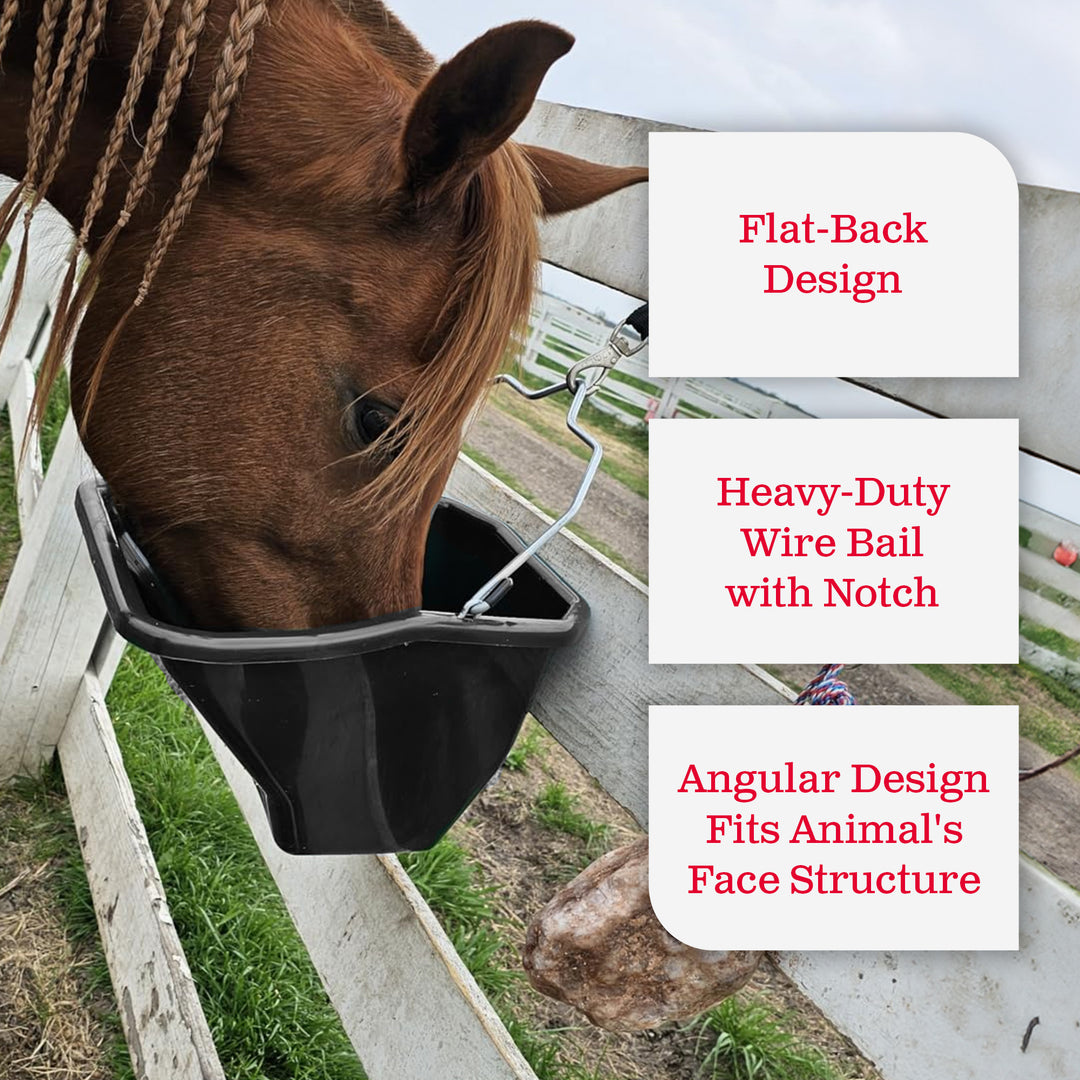 Flat-Back Design

Heavy-Duty Wire Bail with Notch

Angular Design Fits Animal's Face Structure