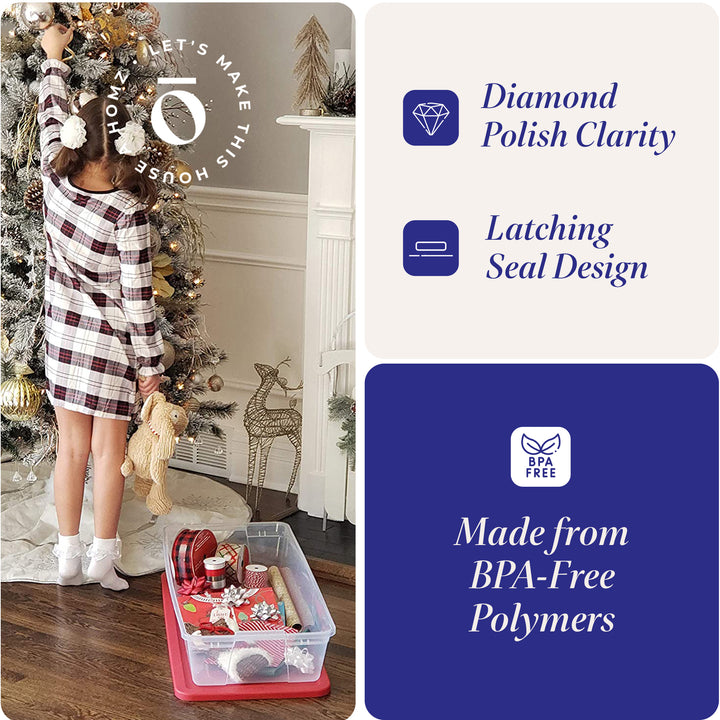 LET'S MAKE THIS HOUSE HOMZ.

Diamond Polish Clarity

Latching Seal Design

BPA FREE

Made from BPA-Free Polymers