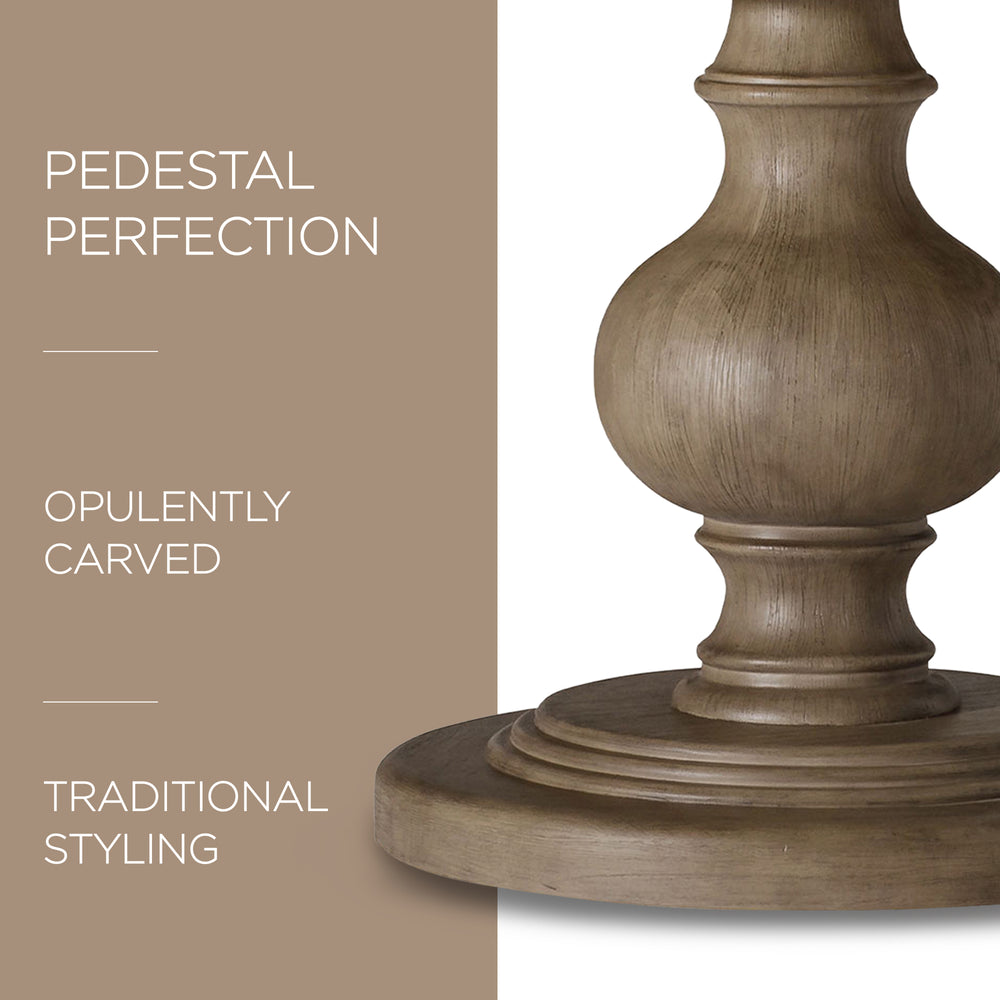 PEDESTAL PERFECTION

OPULENTLY CARVED

TRADITIONAL STYLING