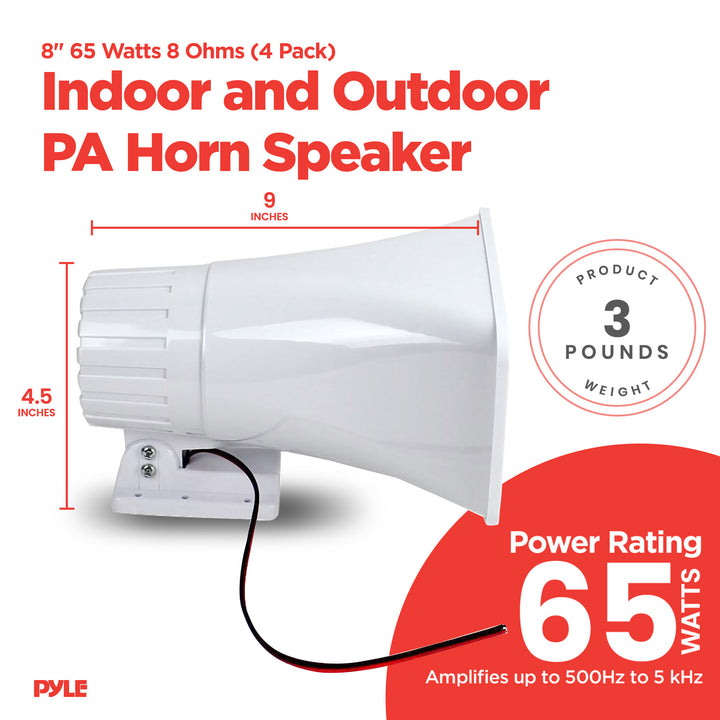 8" 65 Watts 8 Ohms (4 Pack)
Indoor and Outdoor PA Horn Speaker

9
INCHES

4.5
INCHES

PRODUCT
3
POUNDS
WEIGHT

Power Rating
65
WATTS
Amplifies up to 500Hz to 5 kHz

PYLE