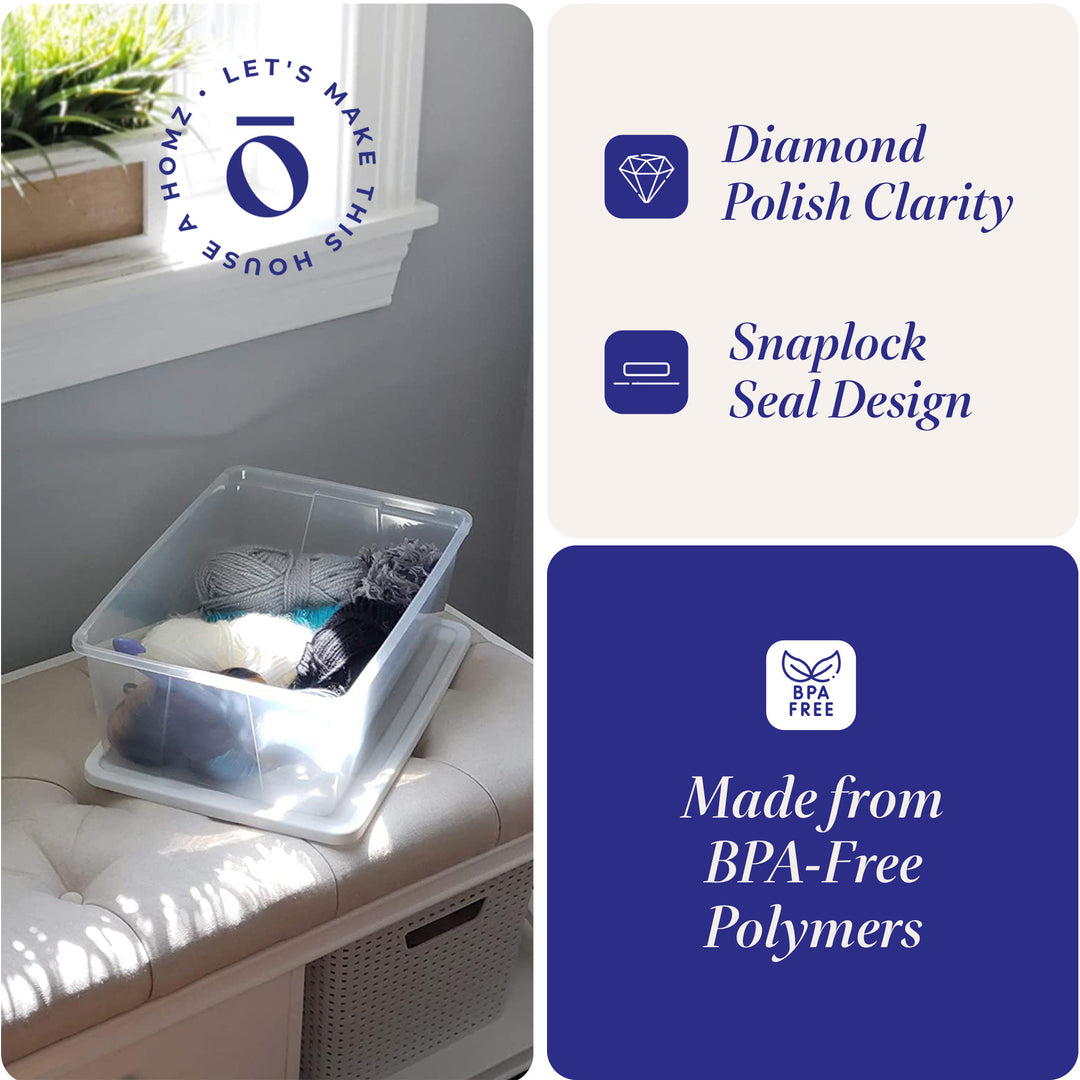 LET'S MAKE THIS HOUSE A HOMZ •

ō

Diamond Polish Clarity

Snaplock Seal Design

BPA FREE

Made from BPA-Free Polymers