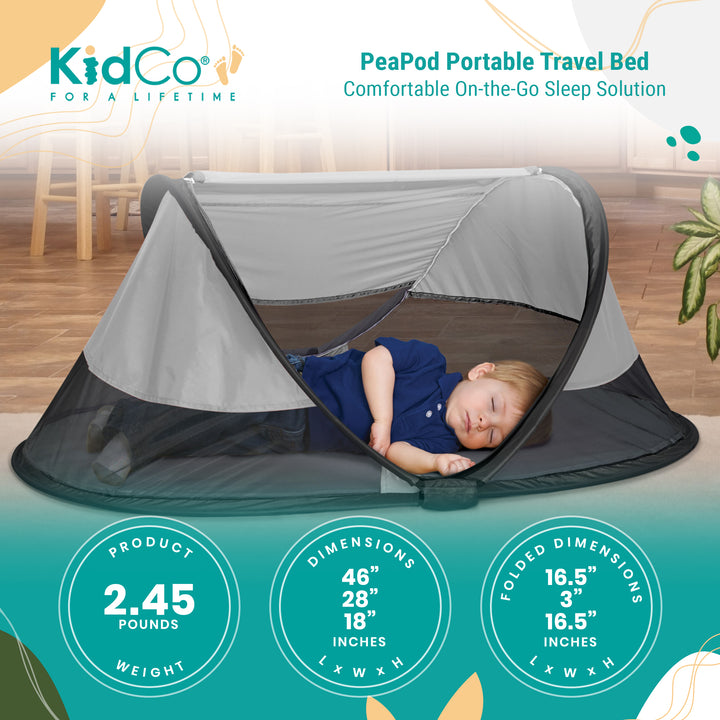 KidCo®
FOR A LIFETIME

PeaPod Portable Travel Bed
Comfortable On-the-Go Sleep Solution

PRODUCT
2.45
POUNDS
WEIGHT

DIMENSIONS
46”
28”
18”
INCHES
L x W x H

FOLDED DIMENSIONS
16.5”
3”
16.5”
INCHES
L x W x H