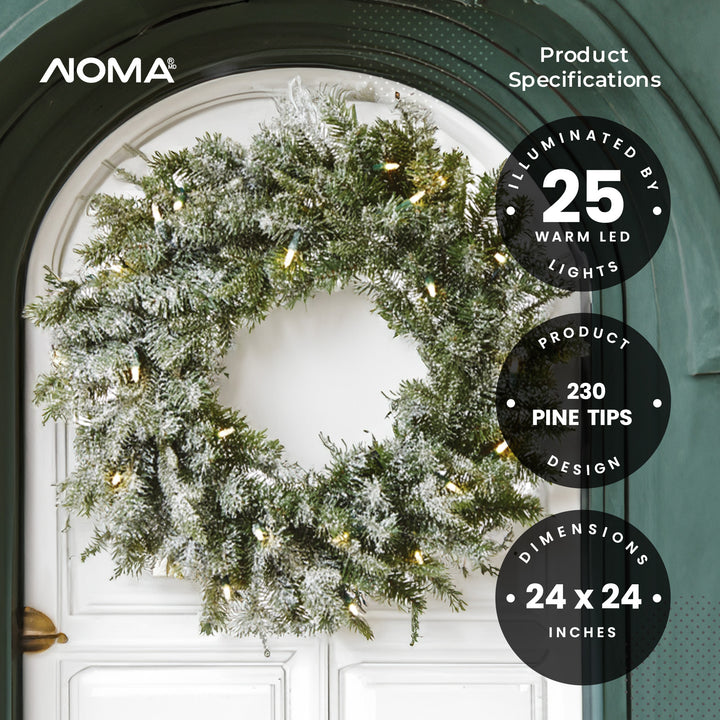 NOMA®
MD

Product Specifications

ILLUMINATED BY
25
WARM LED
LIGHTS

PRODUCT
230
PINE TIPS
DESIGN

DIMENSIONS
24 x 24
INCHES