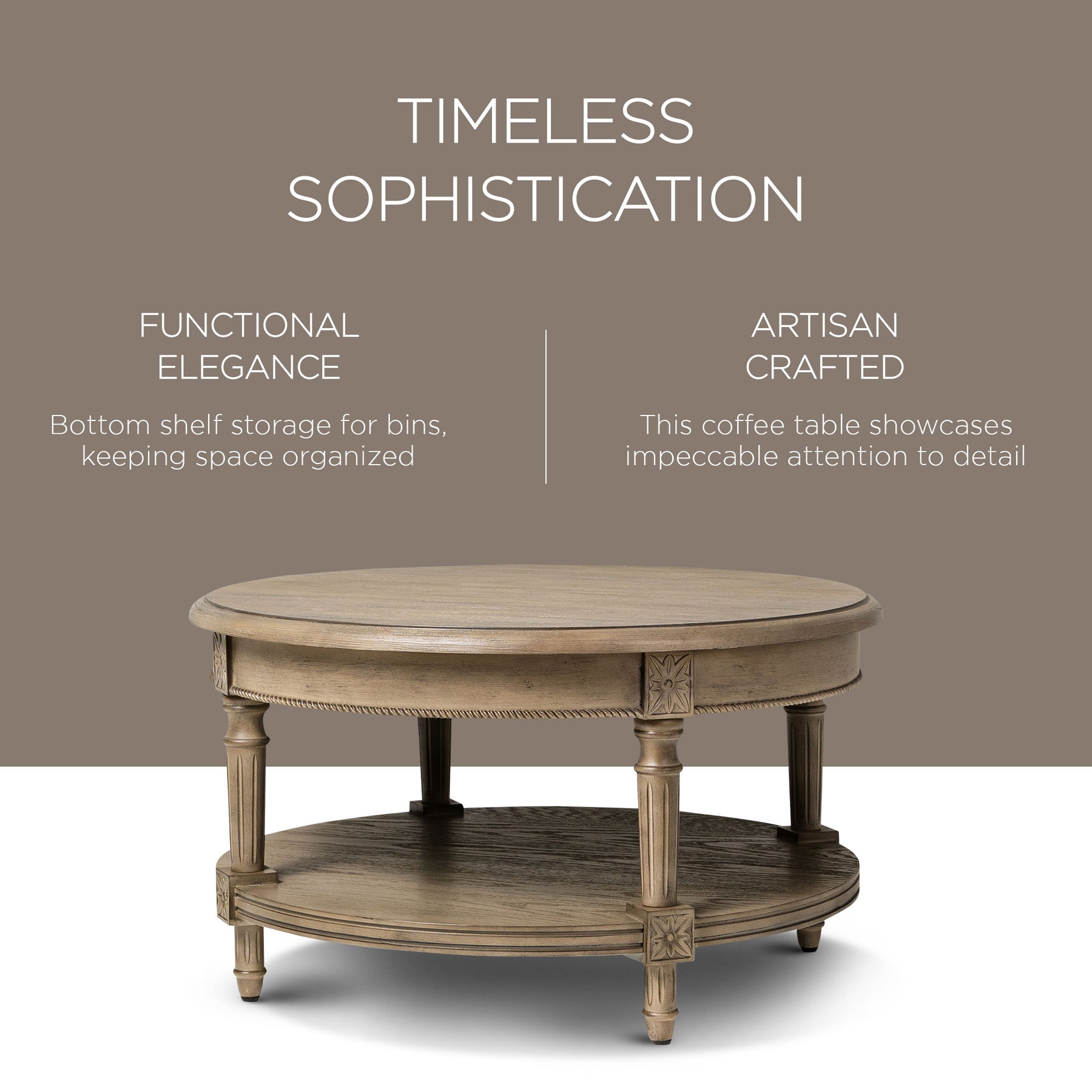 TIMELESS SOPHISTICATION

FUNCTIONAL ELEGANCE

Bottom shelf storage for bins, keeping space organized

ARTISAN CRAFTED

This coffee table showcases impeccable attention to detail