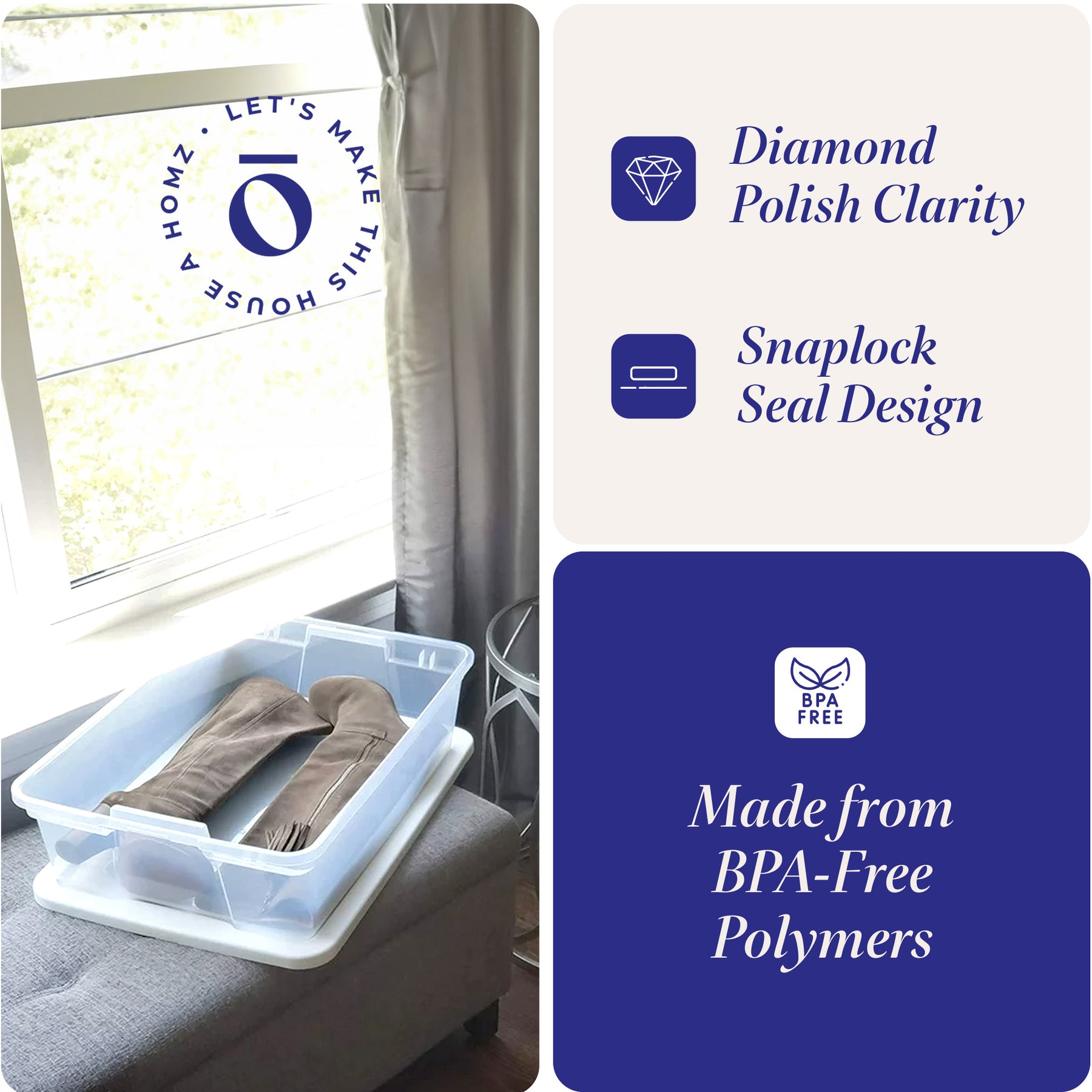 LET'S MAKE THIS HOUSE A HOMZ •

ō

Diamond Polish Clarity

Snaplock Seal Design

BPA FREE

Made from BPA-Free Polymers