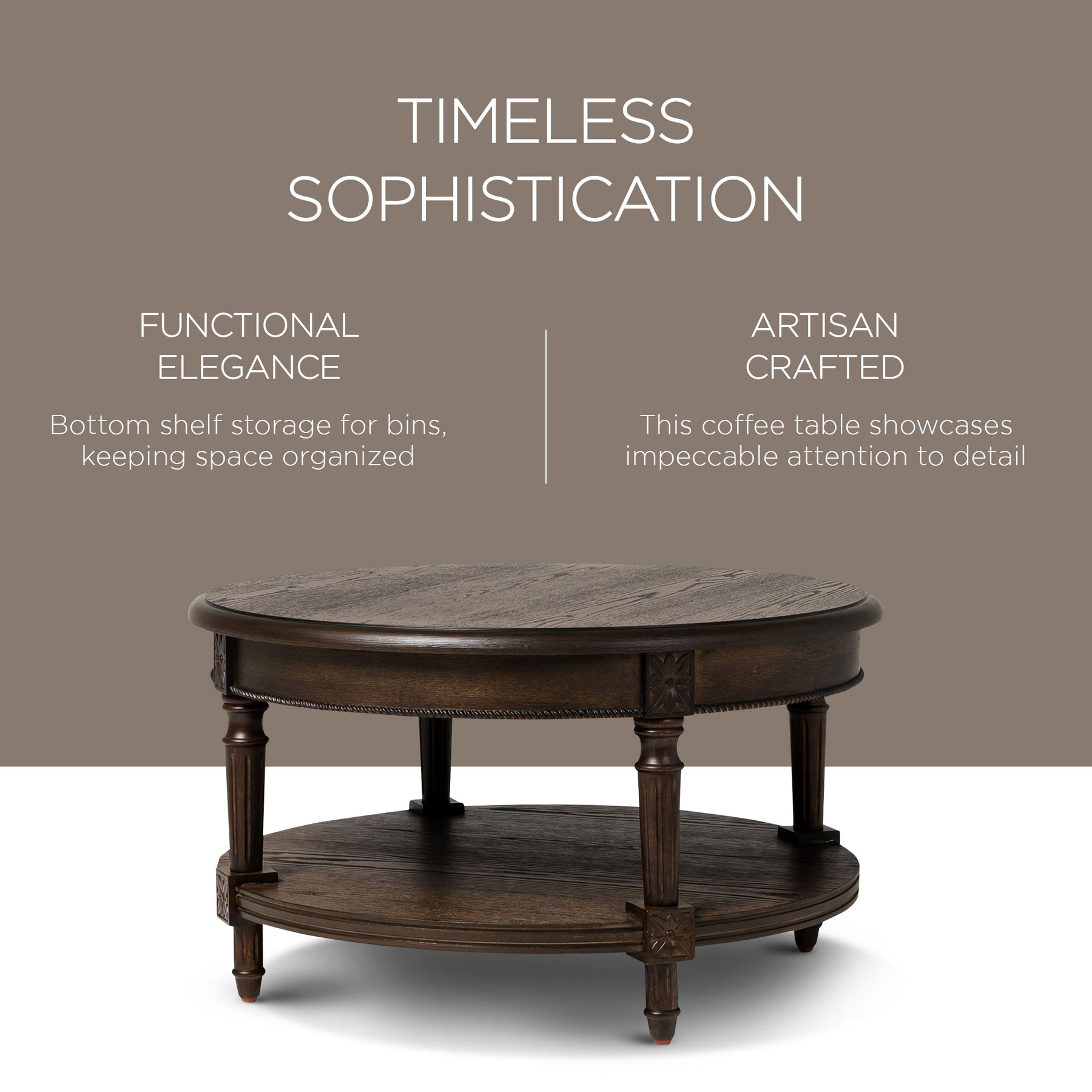 TIMELESS SOPHISTICATION

FUNCTIONAL ELEGANCE

Bottom shelf storage for bins, keeping space organized

ARTISAN CRAFTED

This coffee table showcases impeccable attention to detail