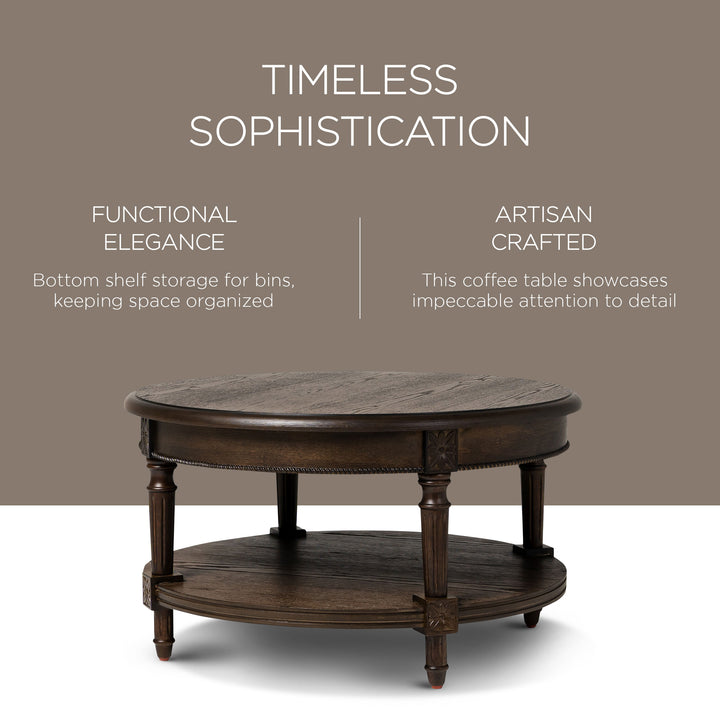 TIMELESS SOPHISTICATION

FUNCTIONAL ELEGANCE

Bottom shelf storage for bins, keeping space organized

ARTISAN CRAFTED

This coffee table showcases impeccable attention to detail