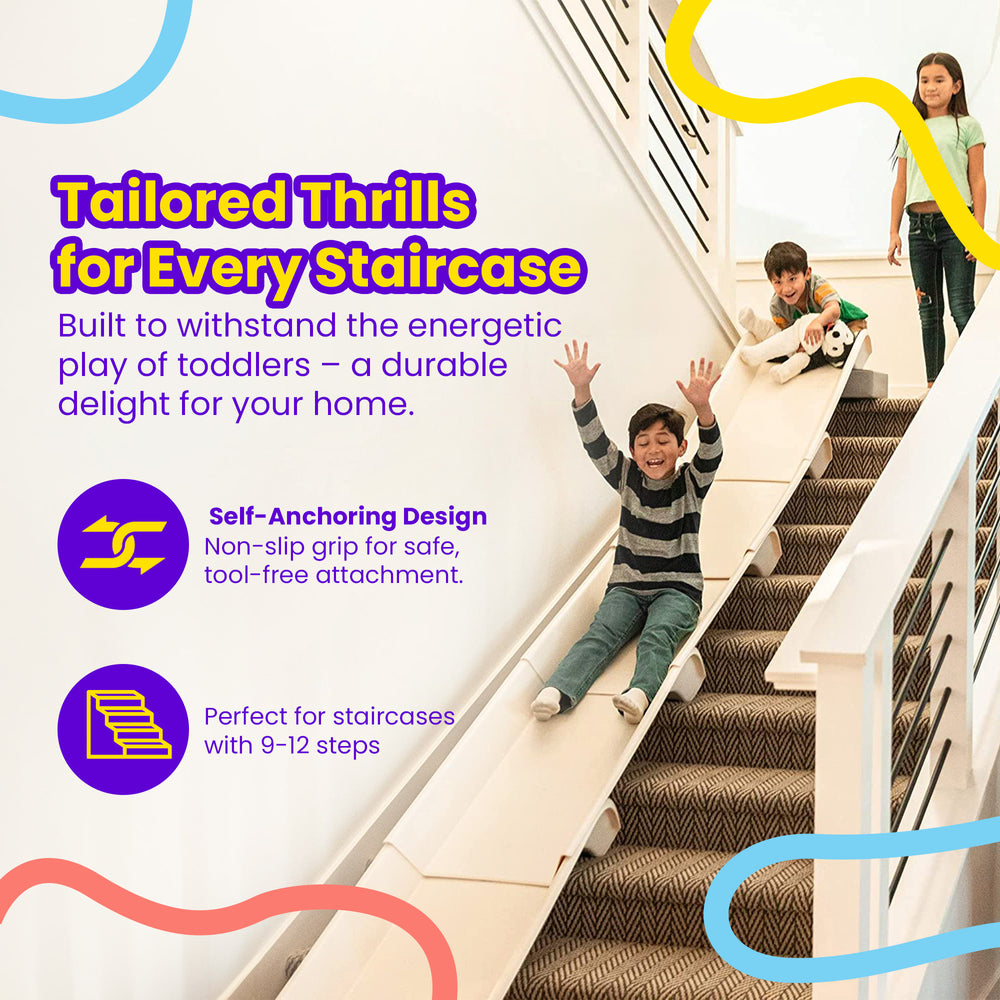 Tailored Thrills for Every Staircase

Built to withstand the energetic play of toddlers – a durable delight for your home.

Self-Anchoring Design
Non-slip grip for safe, tool-free attachment.

Perfect for staircases with 9-12 steps